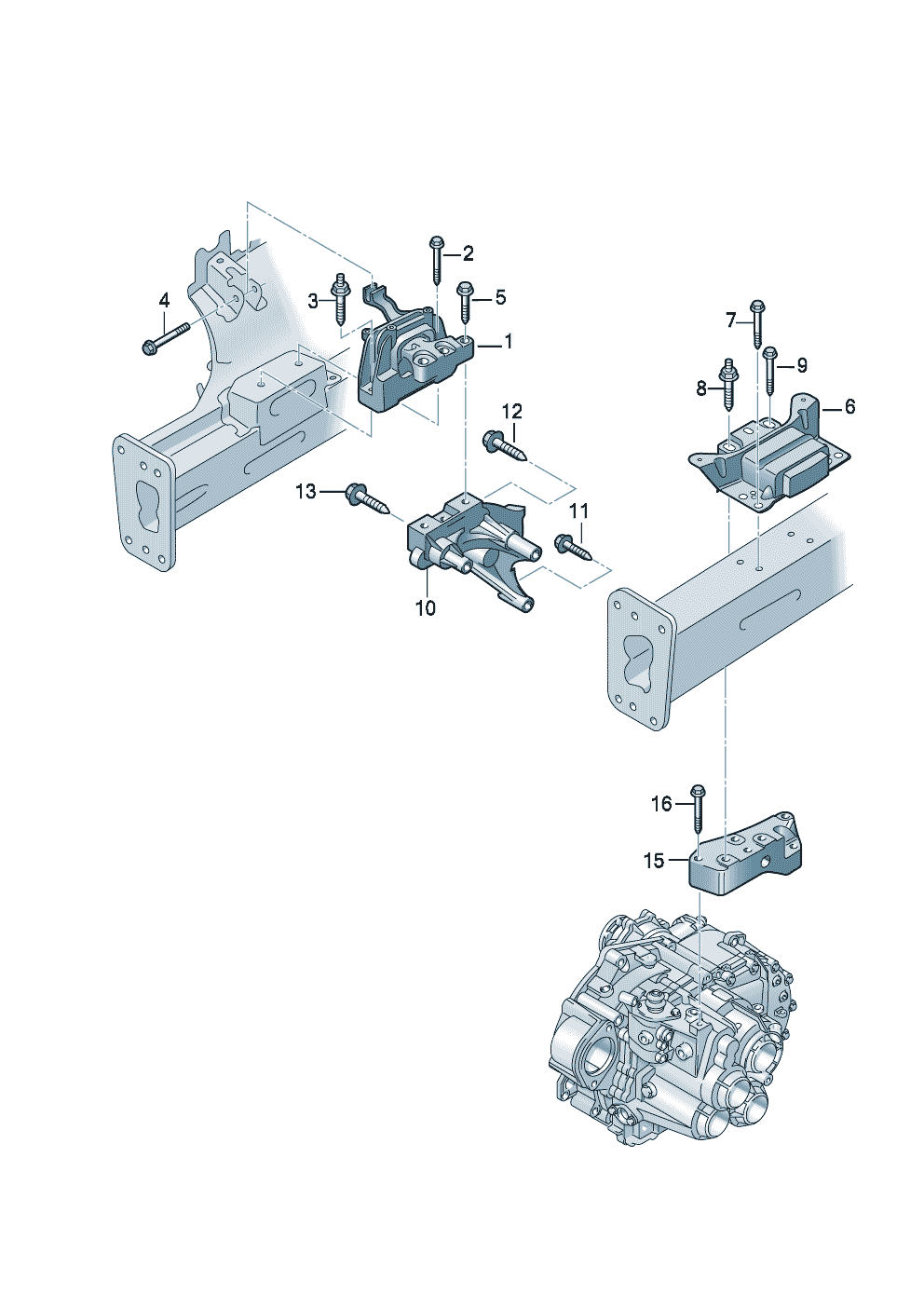 2
4
3
5
1
7
9
8
6
12
13
11
10
16
15