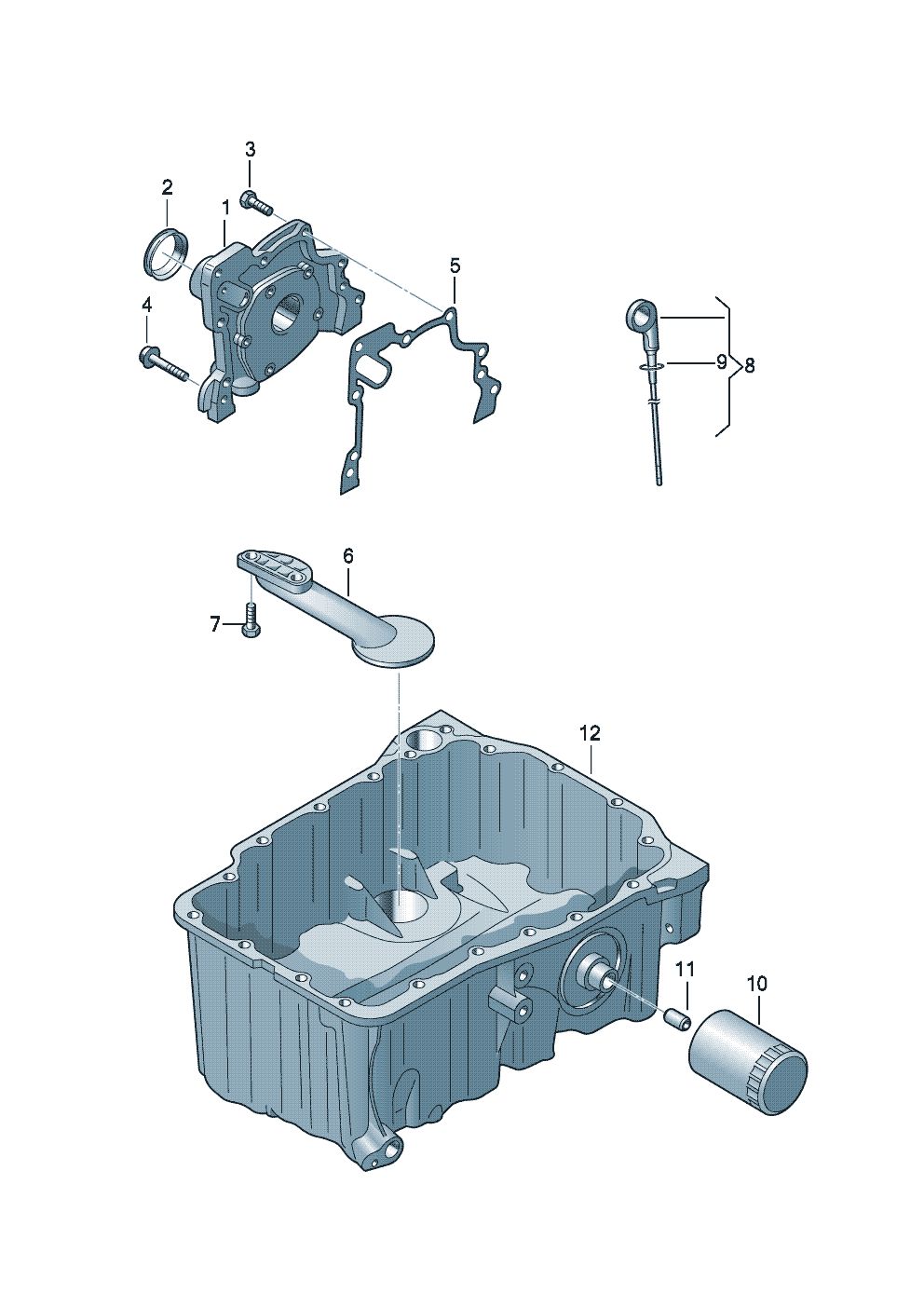 3
2
1
5
4
9
8
6
7
12
11
10