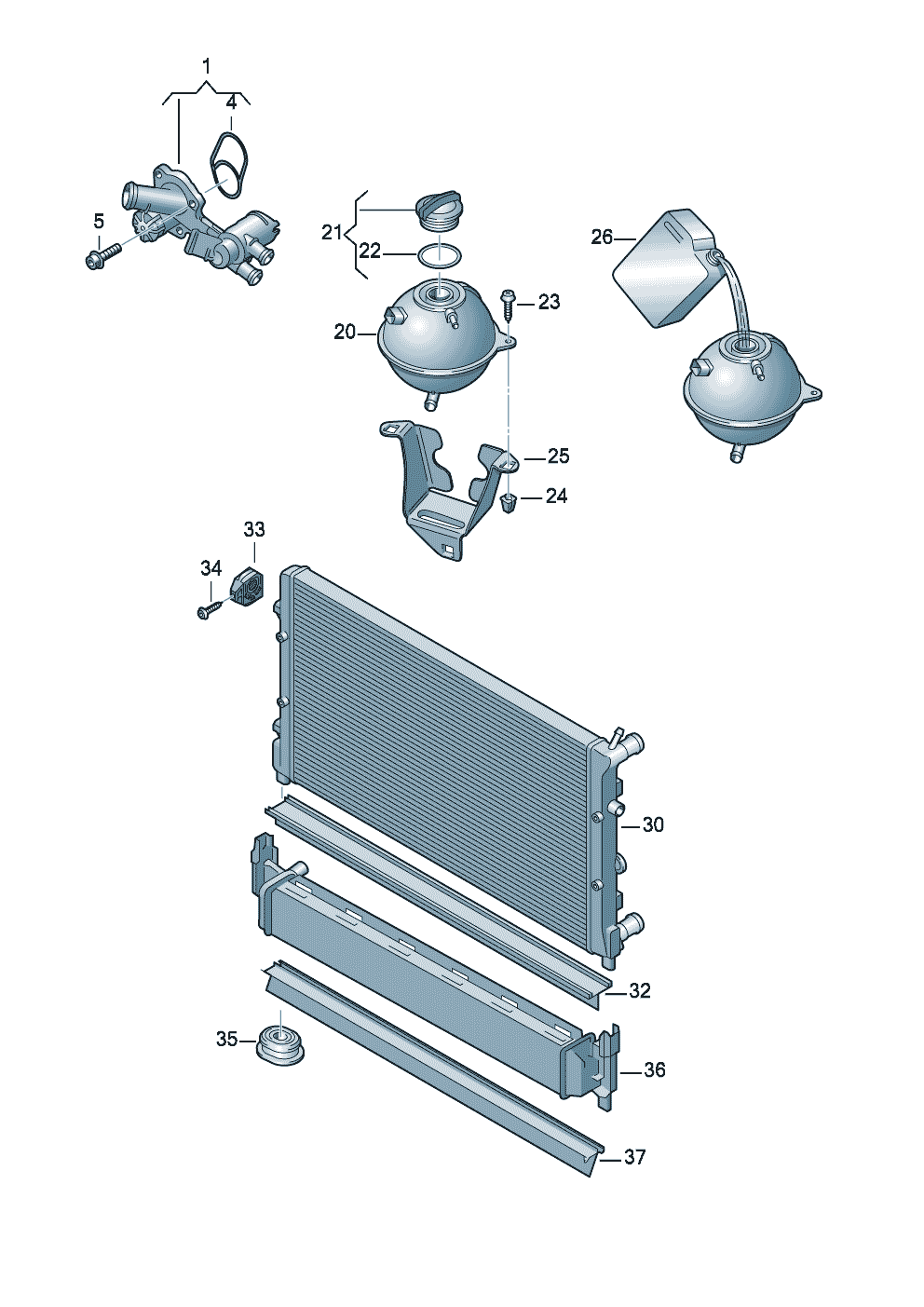 1
4
5
21
22
23
20
26
25
24
33
34
30
32
35
36
37