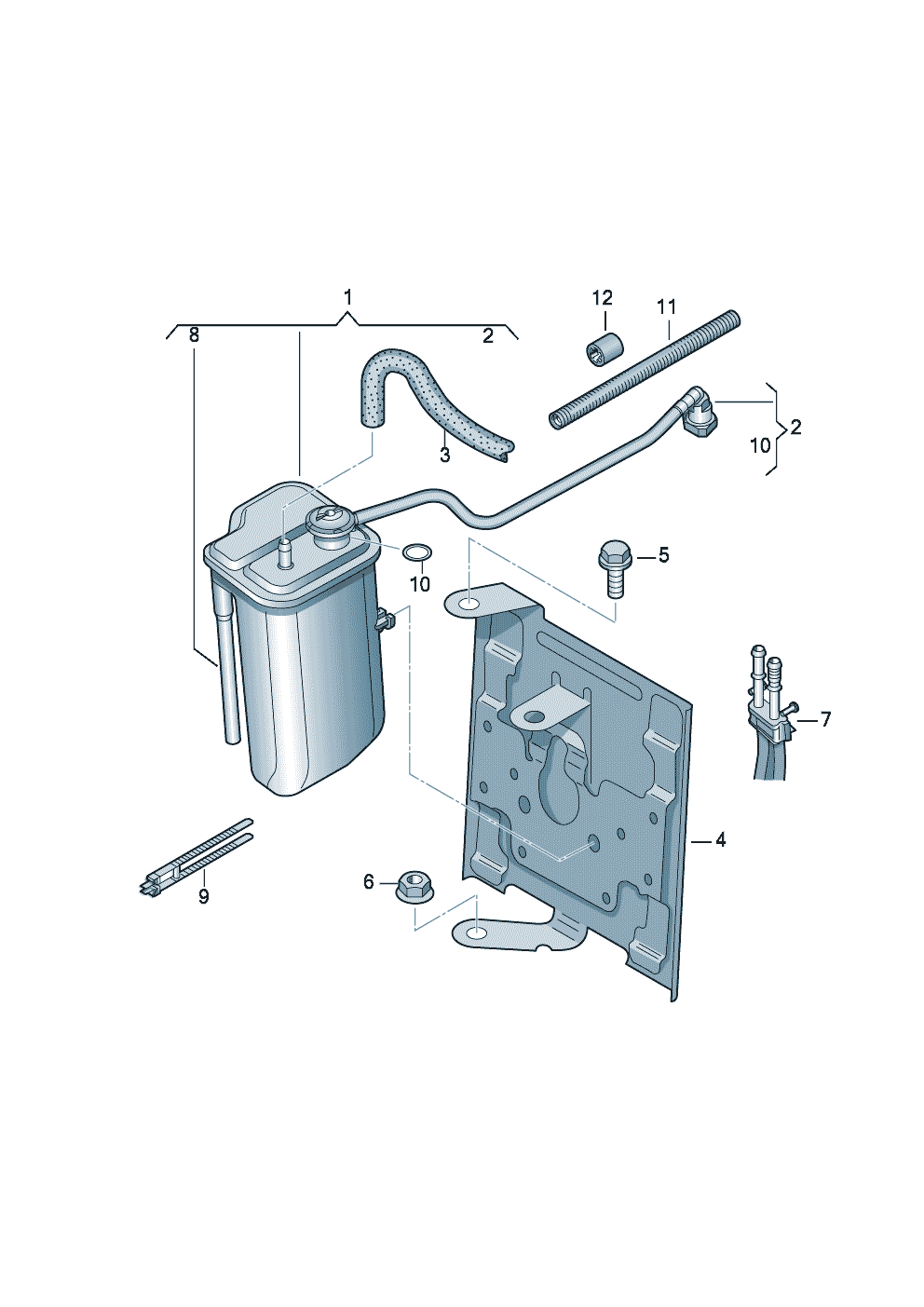 1
8
2
12
11
3
2
10
10
5
7
4
9
6