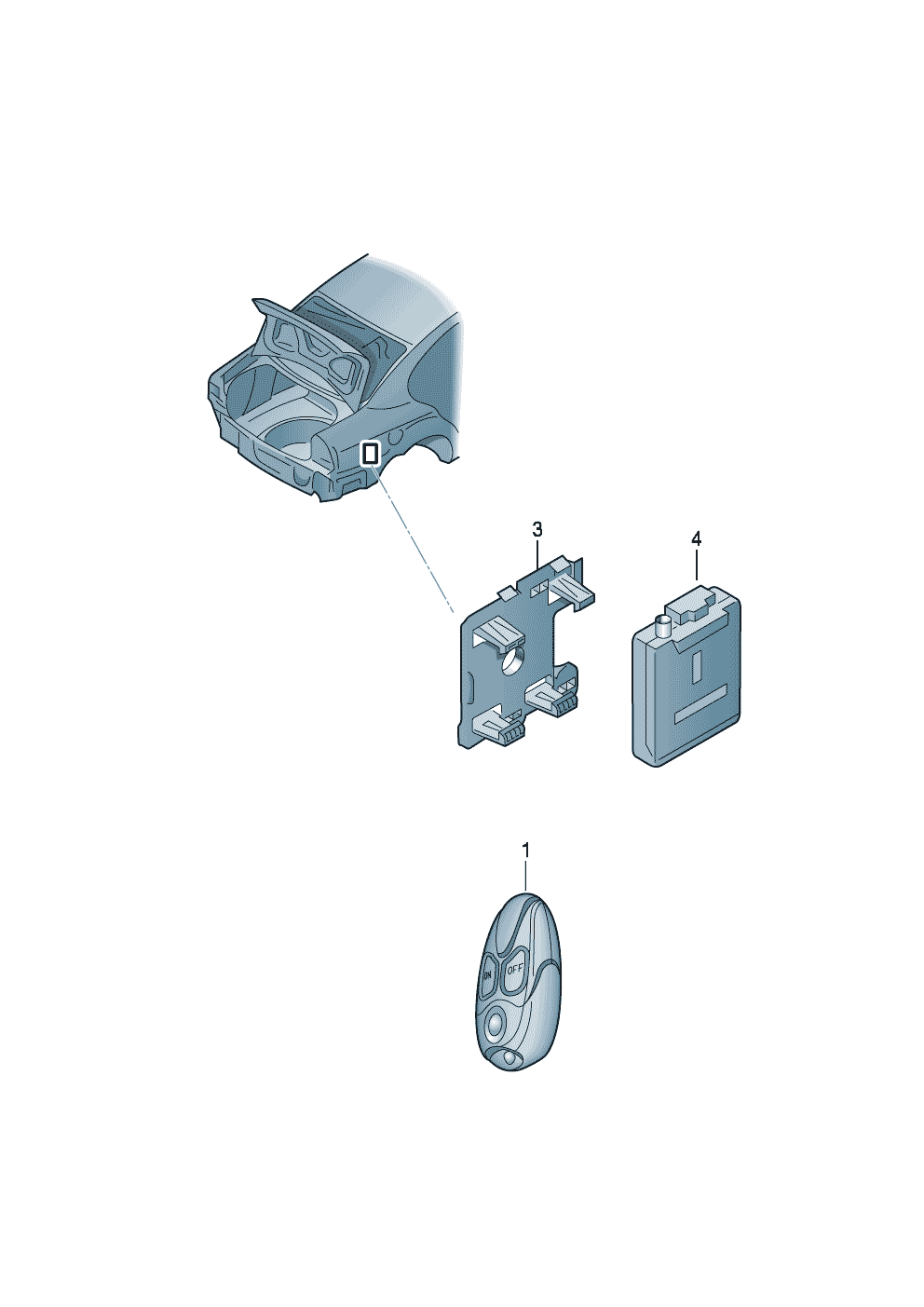 3

4

1

ON

OFF