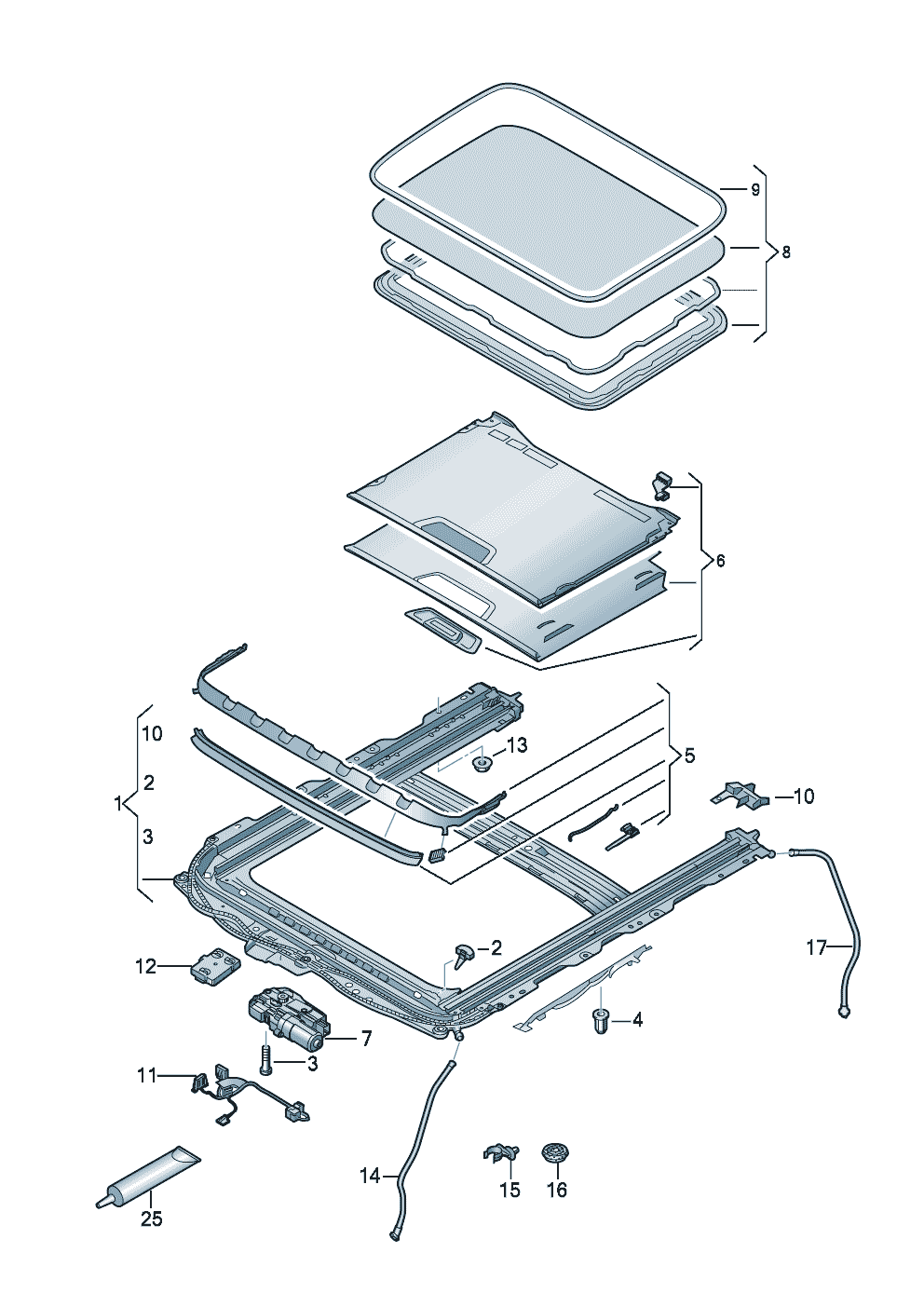 9
8
6
10
2
1
3
13
5
10
17
2
12
4
7
3
11
14
15
16
25