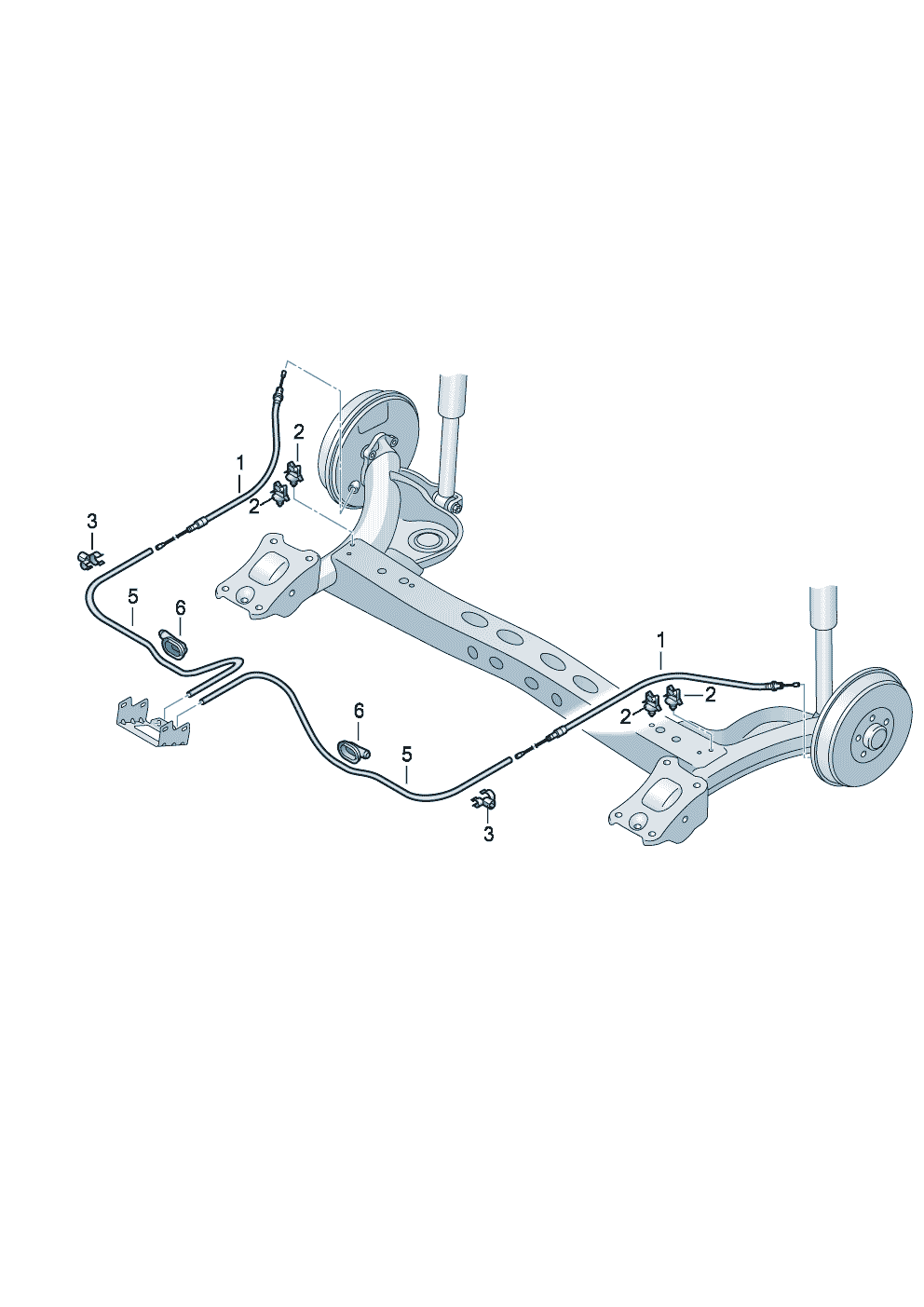 2
1
2
3
5
6
1
2
2
6
5
3