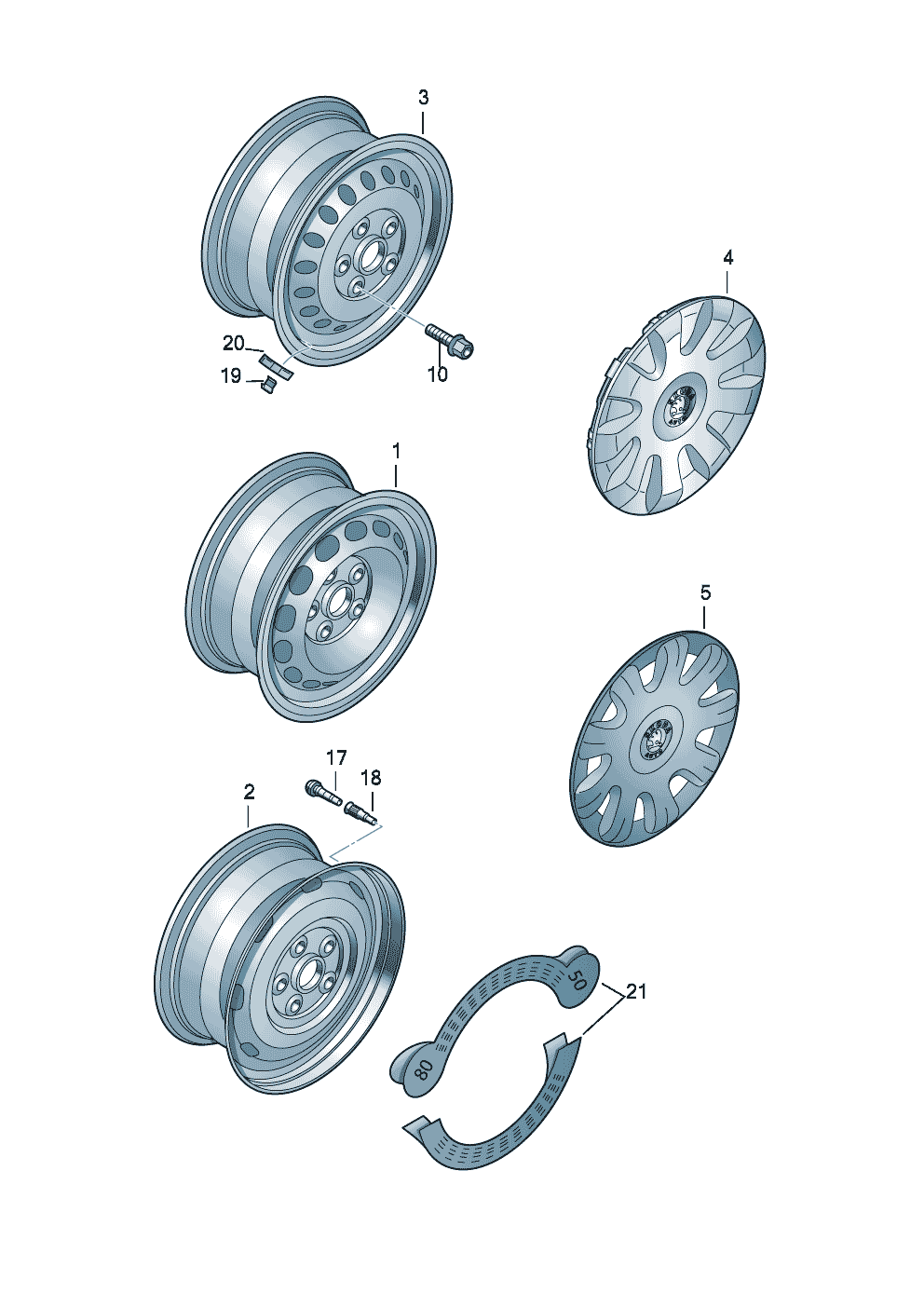 3

4

20

19

10

1

5

17

18

2

50

21

80