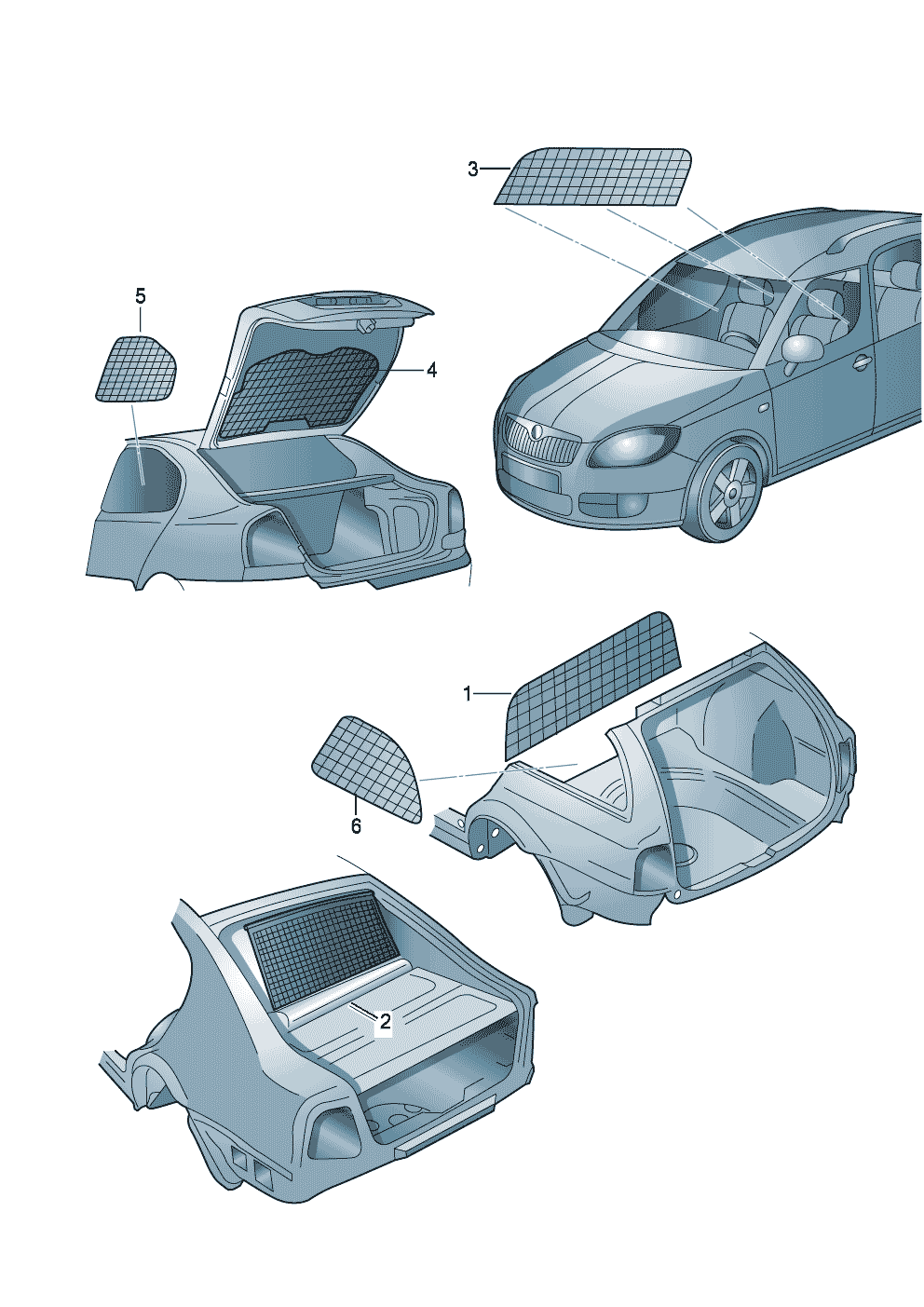 3

5

4

1

6

2