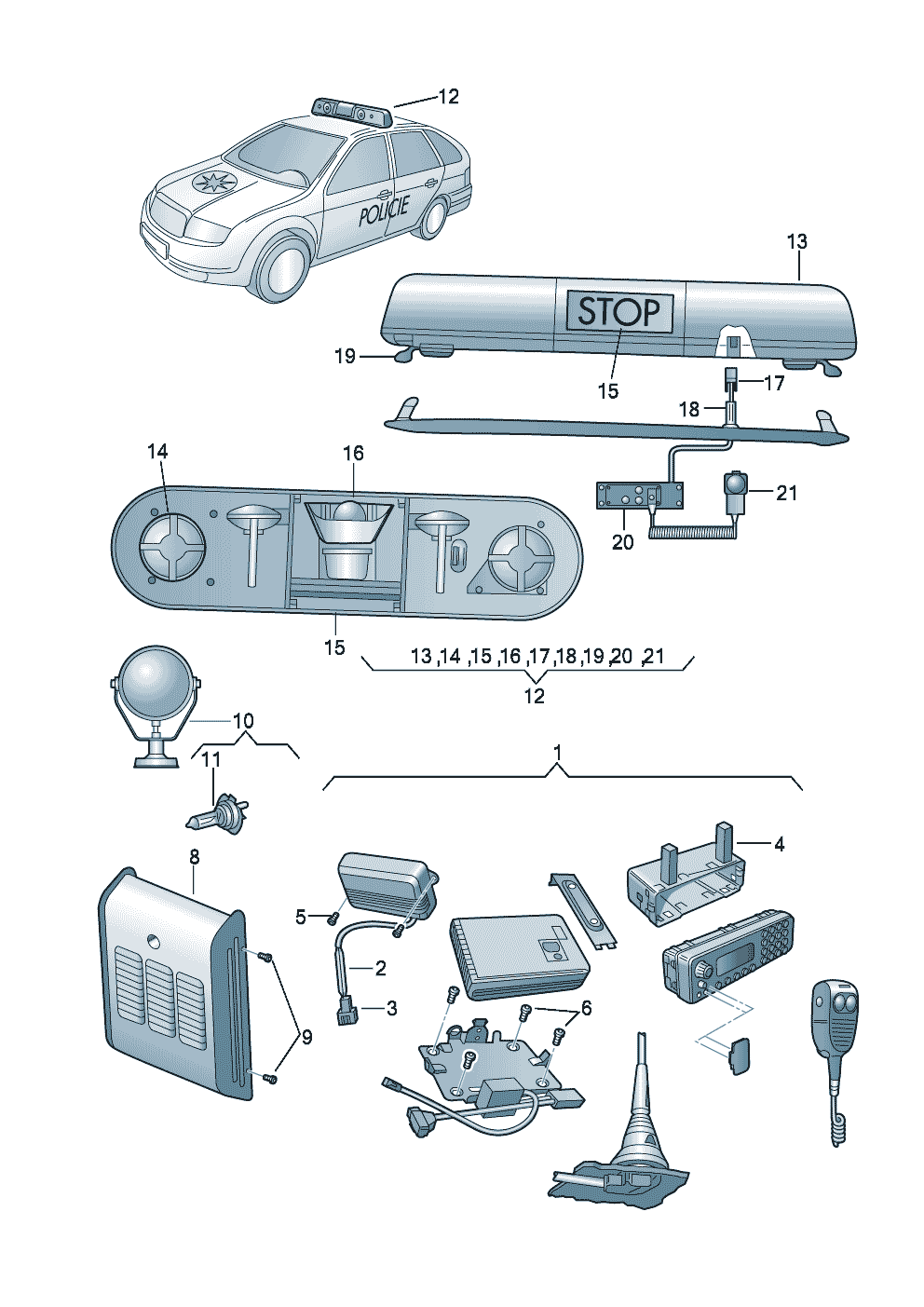 12

POLICIE

13

STOP

19

15

17

18

14

16

21

20

15

13 ,14 ,15 ,16 ,17 ,18 ,19 ,20 ,21

12

10

11

1

8

4

5

2

3

6

9