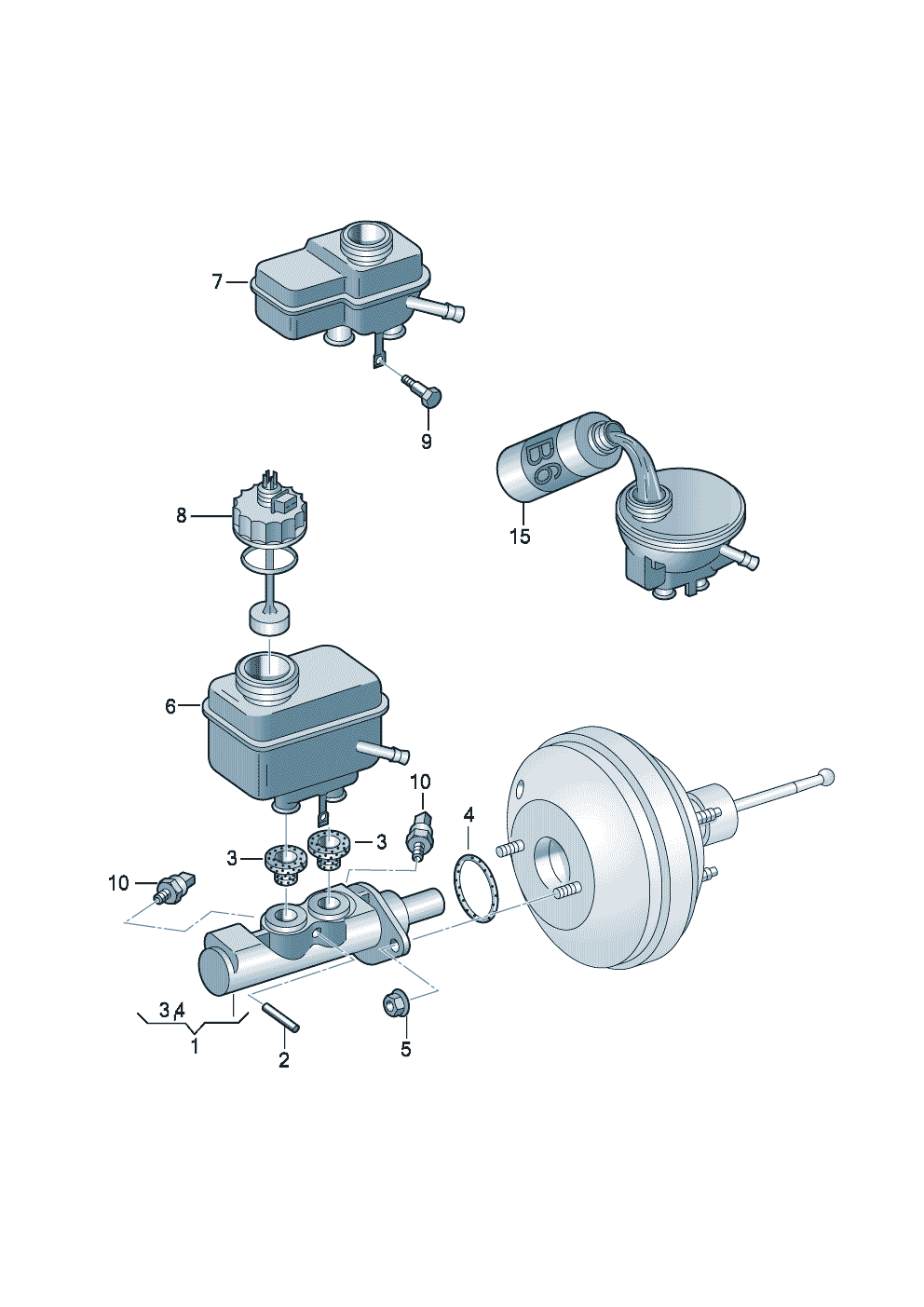 7
9
B6
15
8
6
10
4
3
3
10
3,4
1
2
5