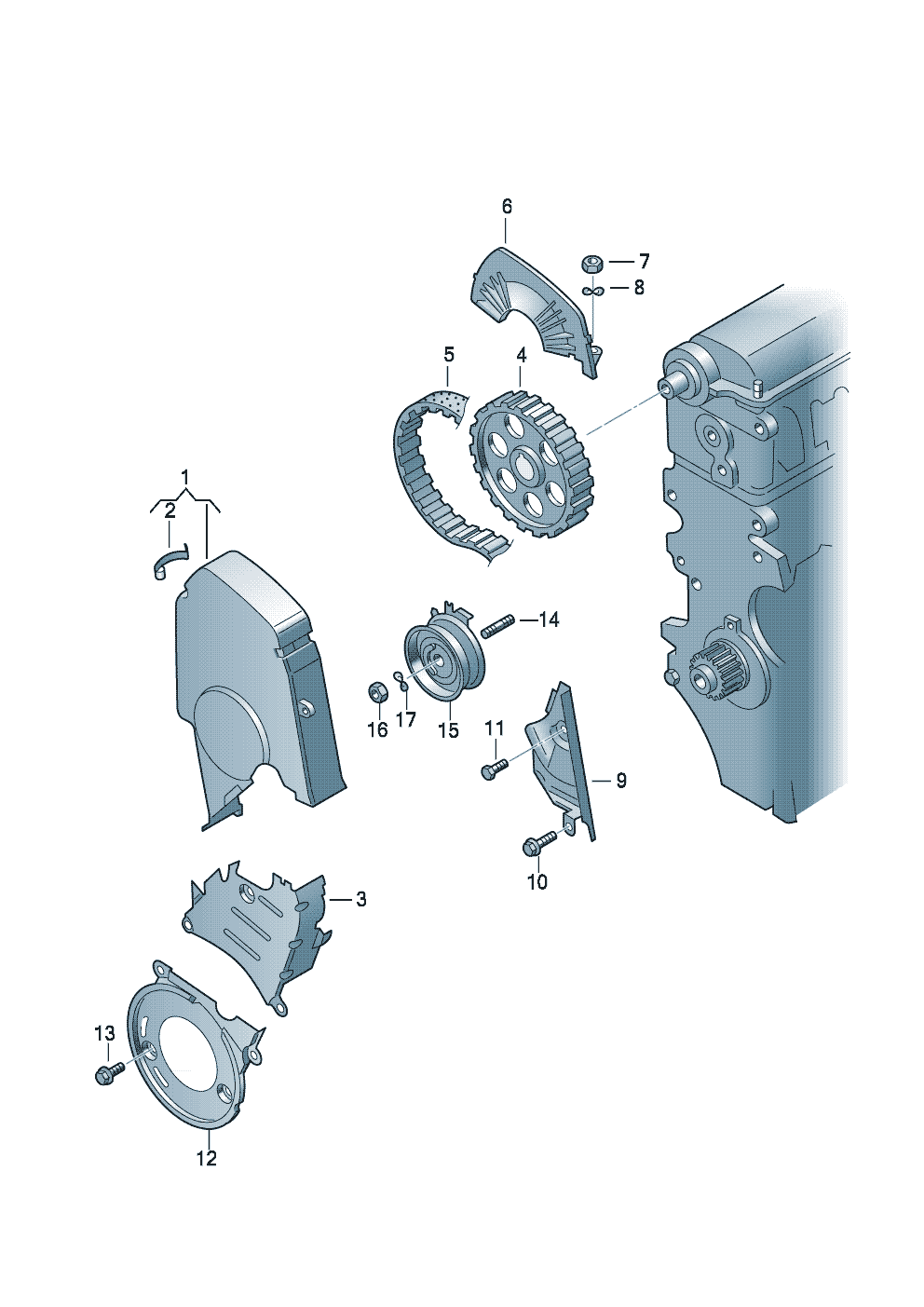 6
7
8
5
4
1
2
14
16
17
15
11
9
10
3
13
12