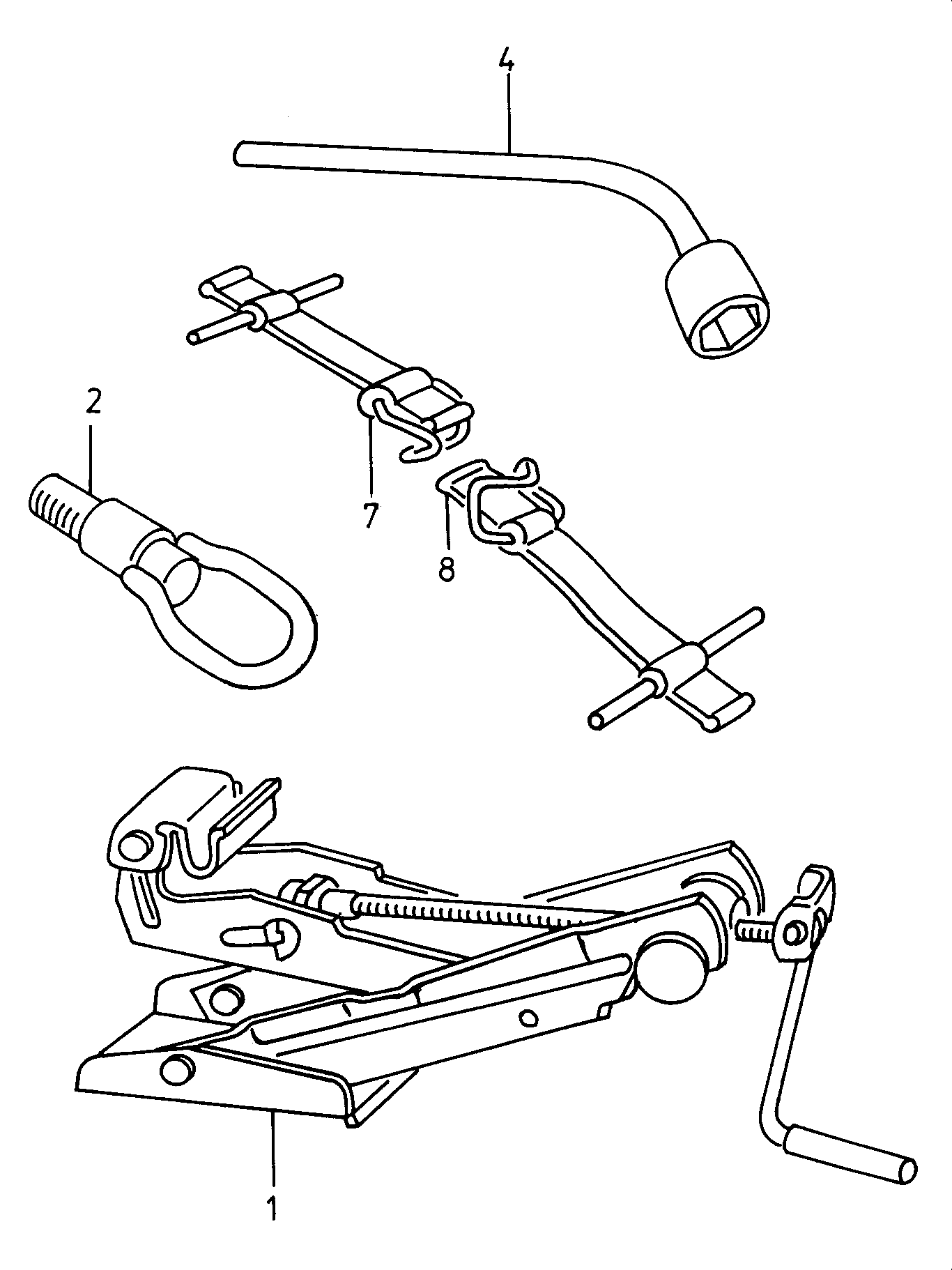 4

2

7

8

1