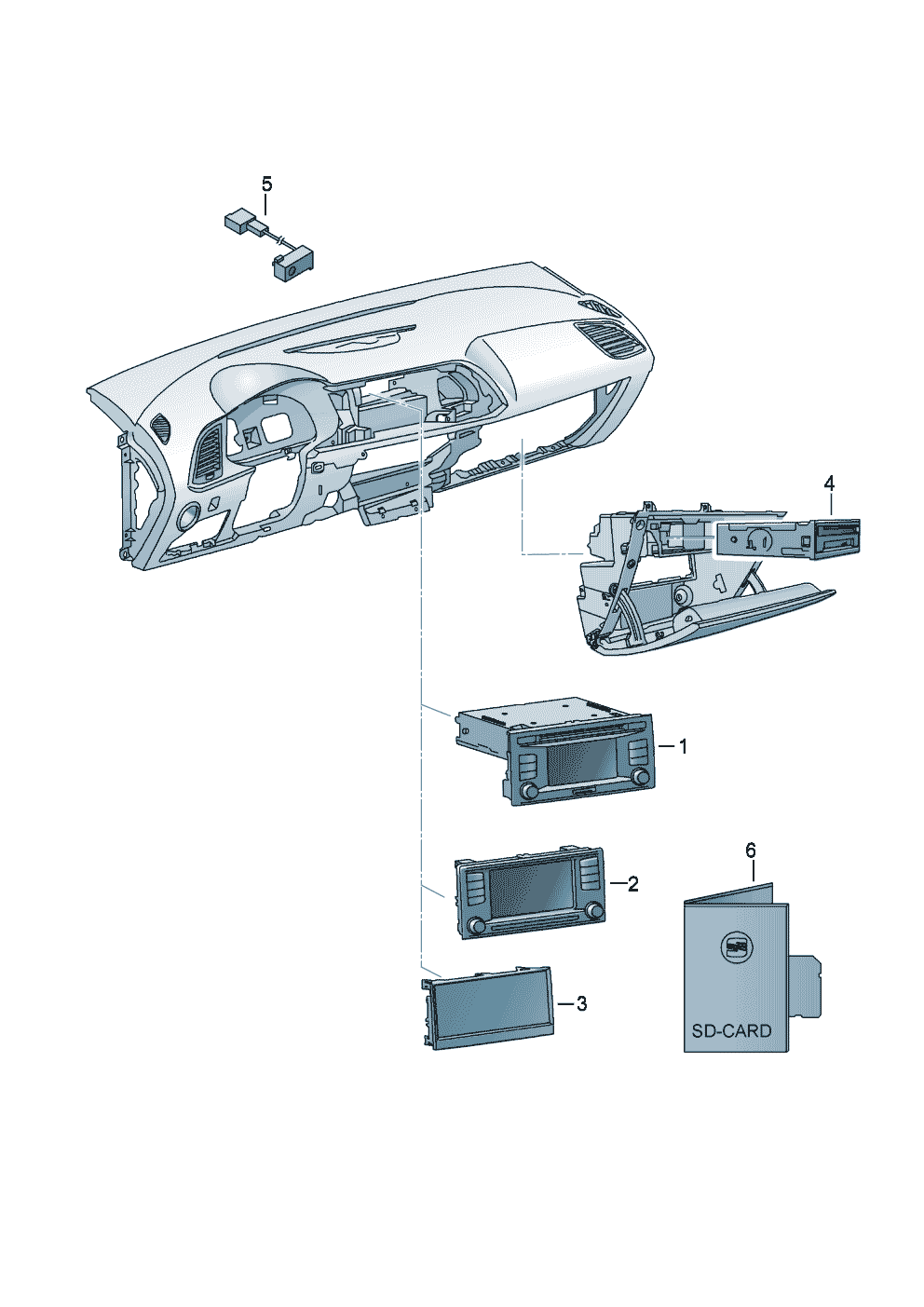 5
4
1
6
2
3
SD-CARD