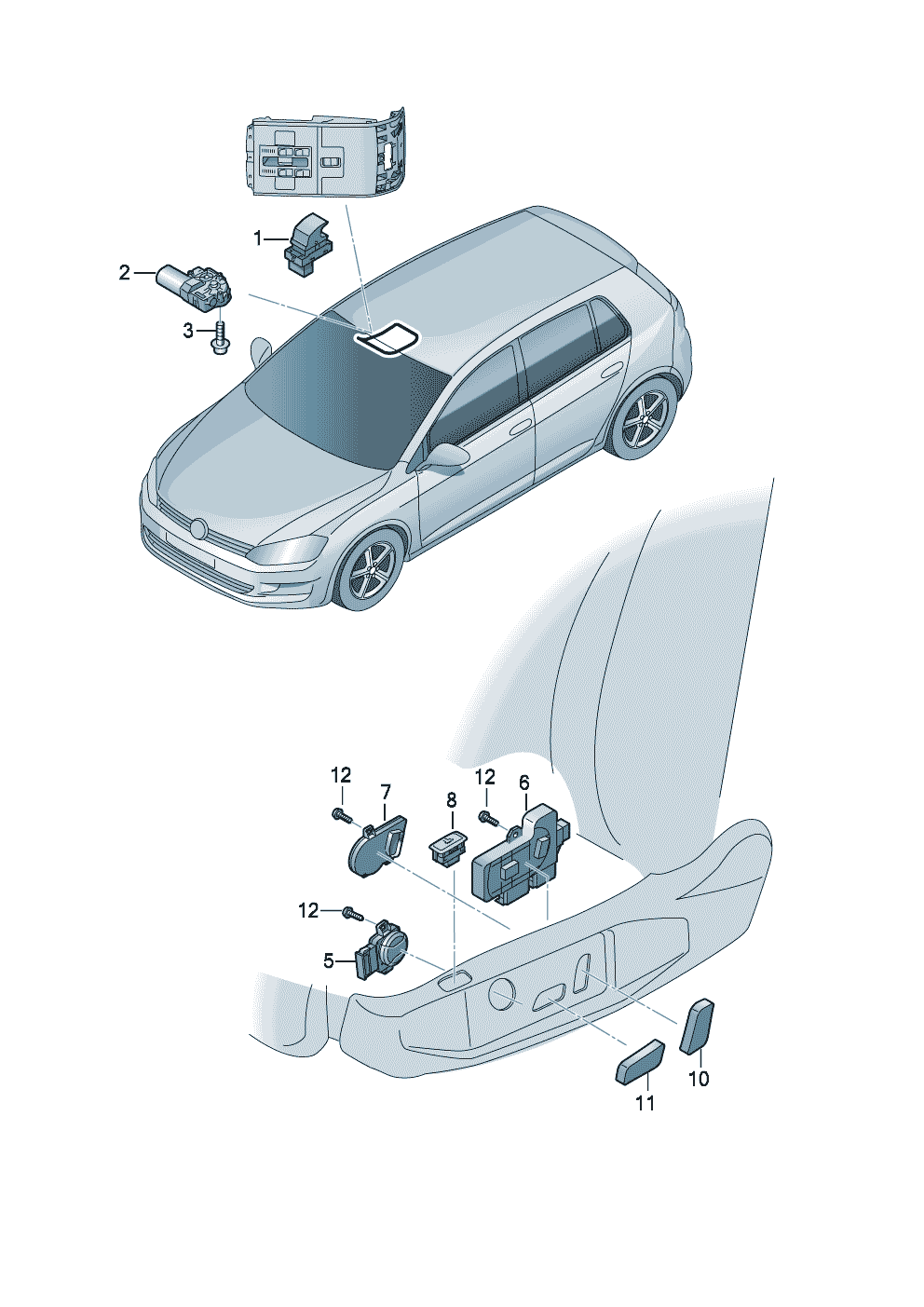 1
2
3
12
7
8
12
6
12
5
10
11