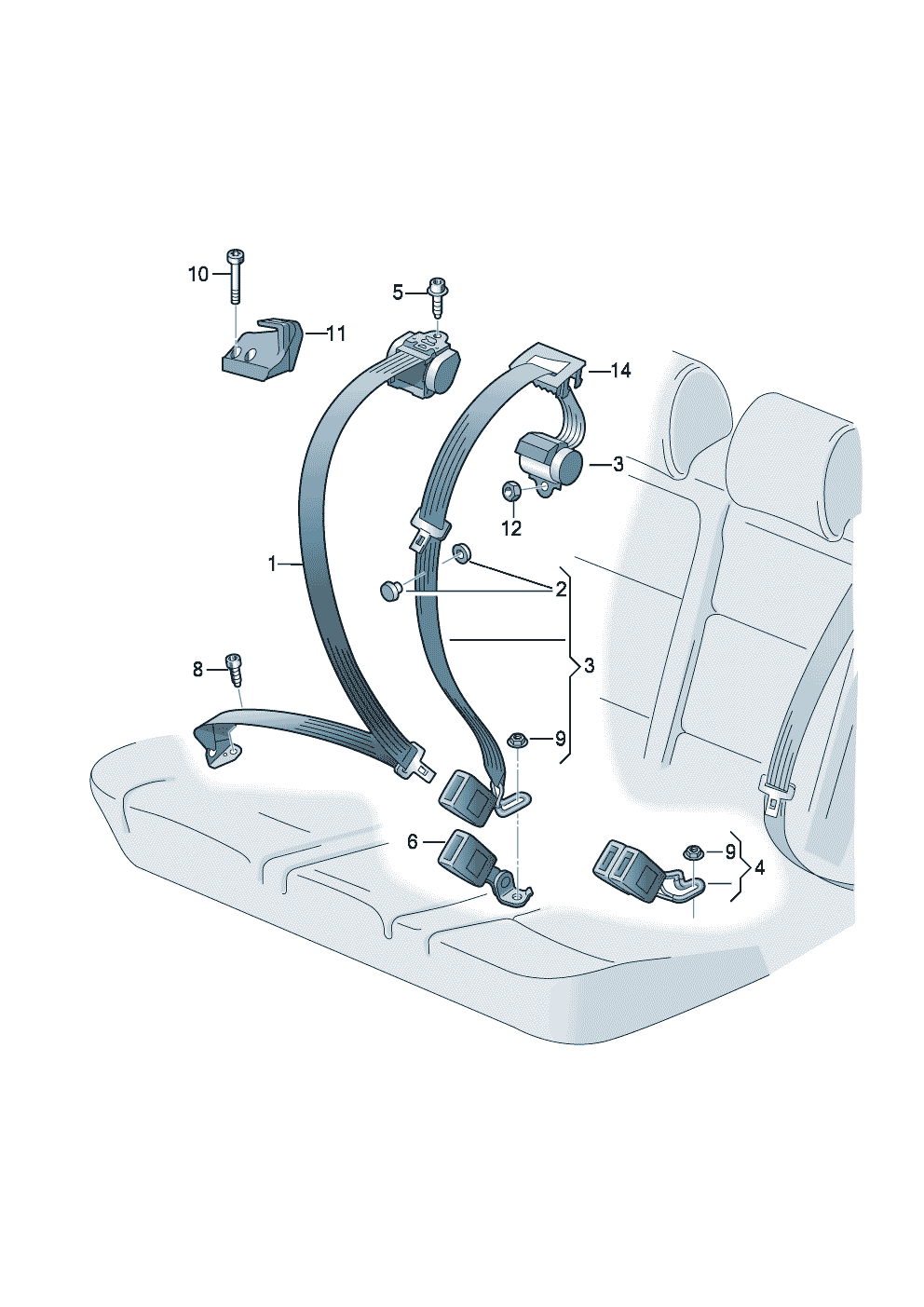 10
5
11
14
3
12
1
2
3
8
9
6
9
4