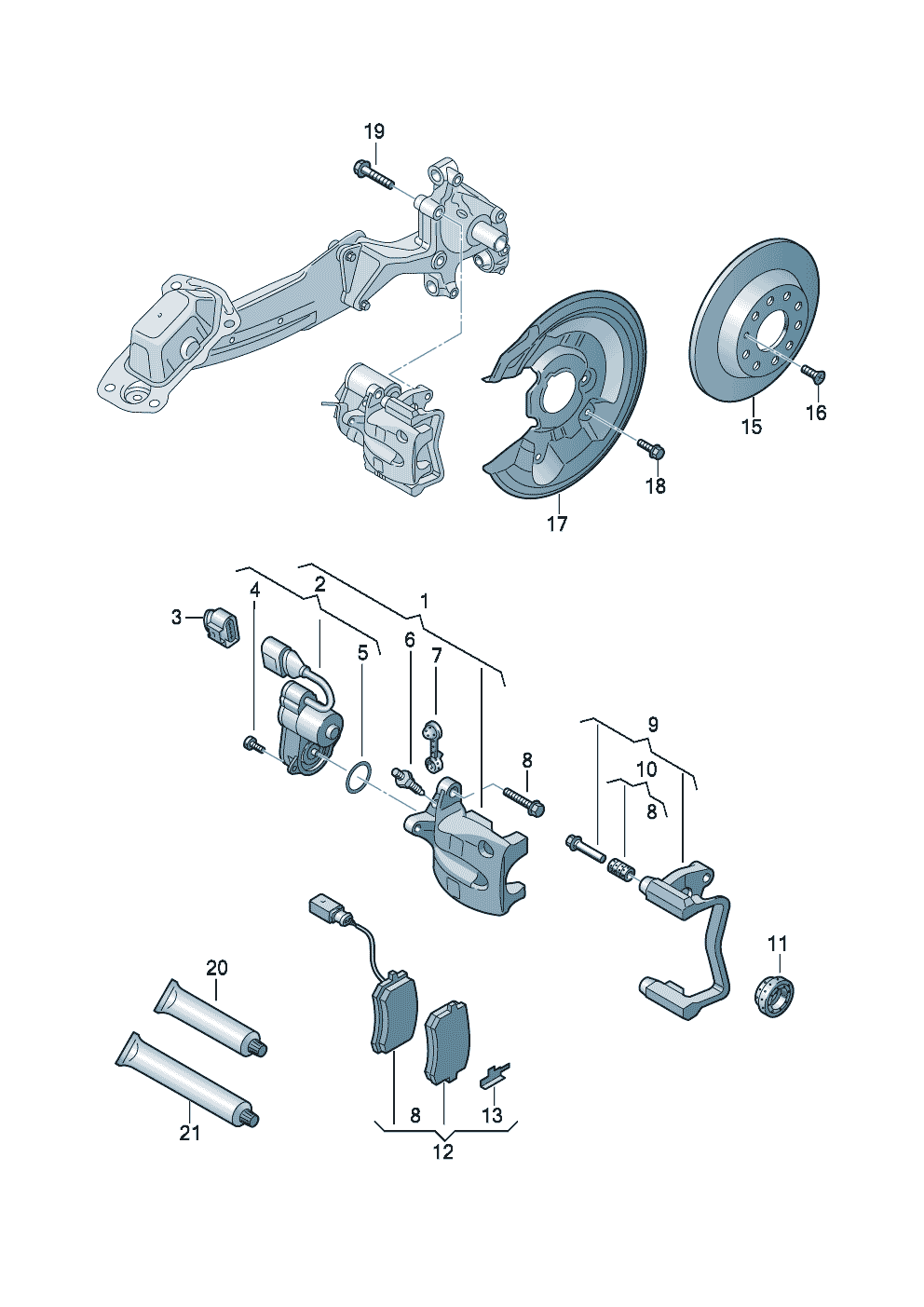 19

15
16

18

17

4
2
1

3

5
6
7

8

9

10
8

11

20

21

8
13
12