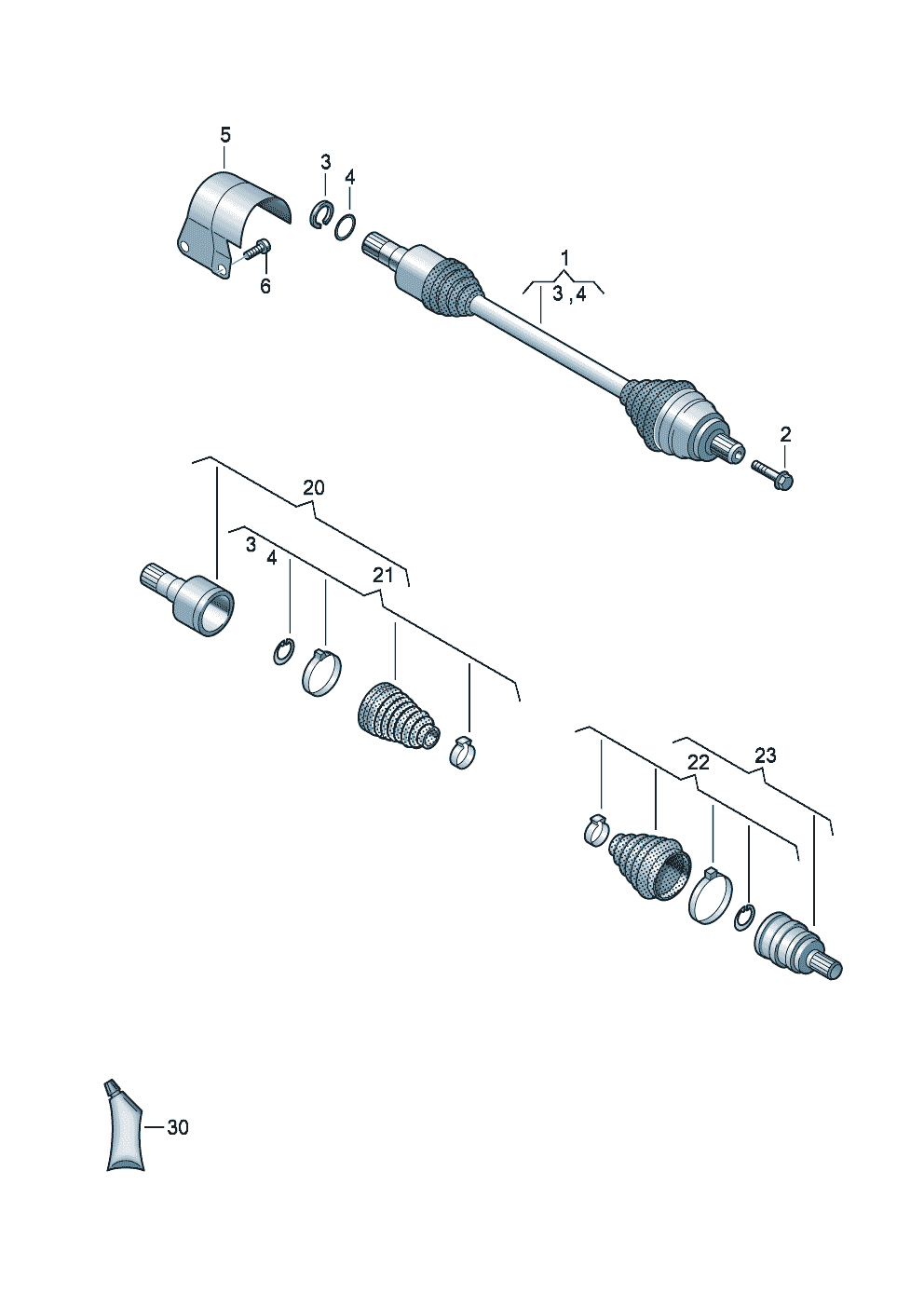 5
3
4
6
1
3 , 4
2
20
3
4
21
22
23
30