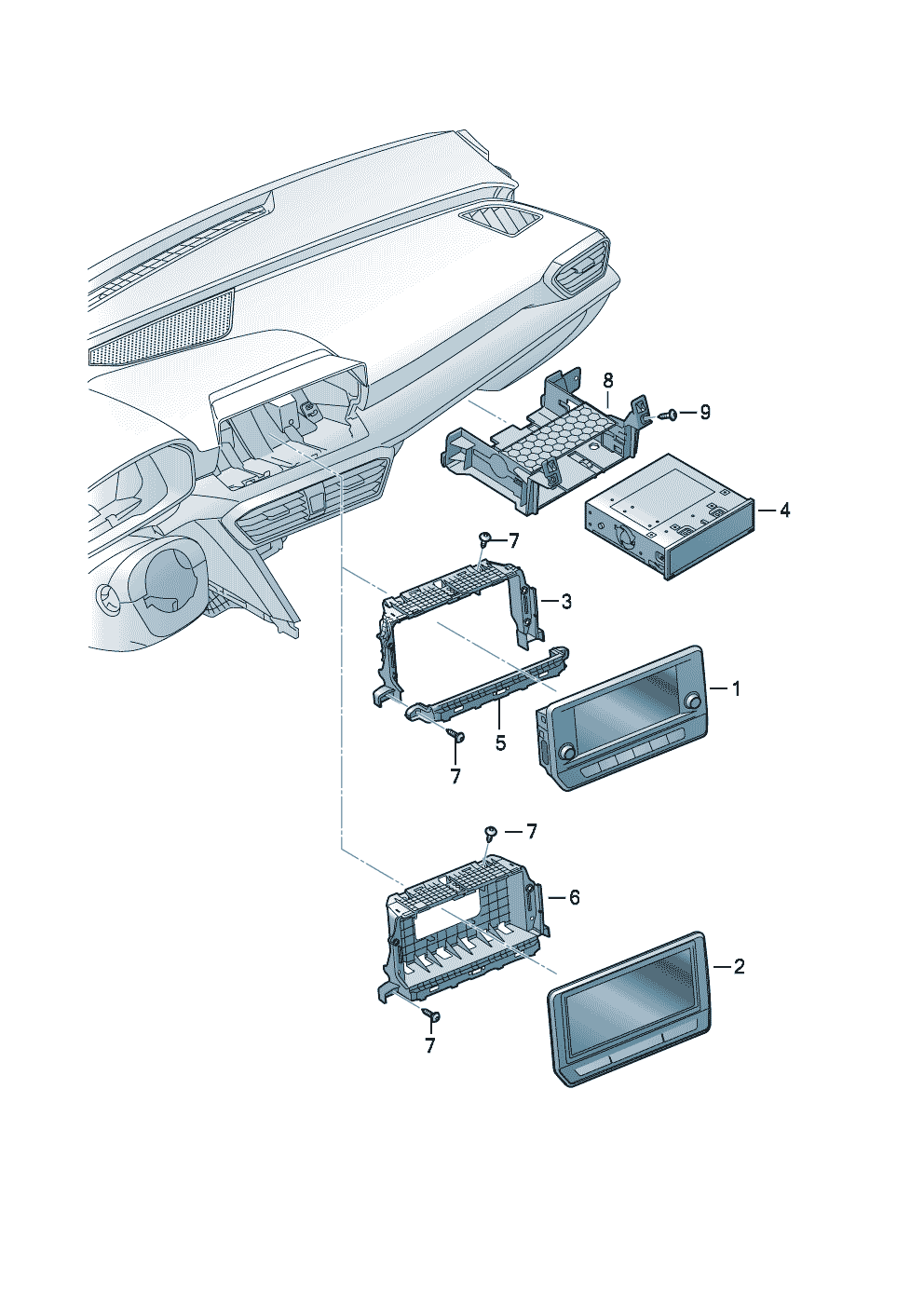 8
9
4
7
3
1
5
7
7
6
2
7