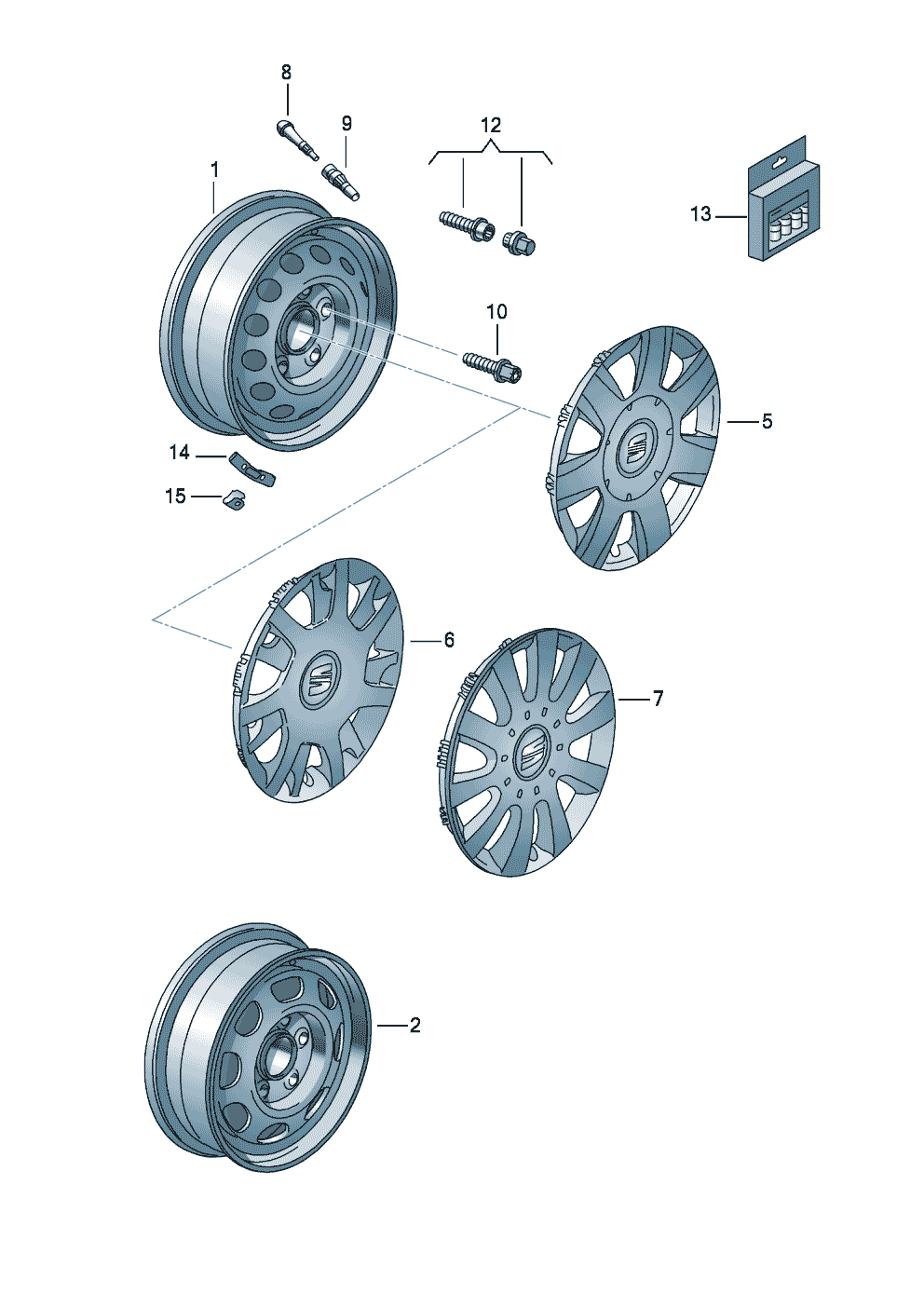 8
9
12
1
13
10
5
14
15
6
7
2