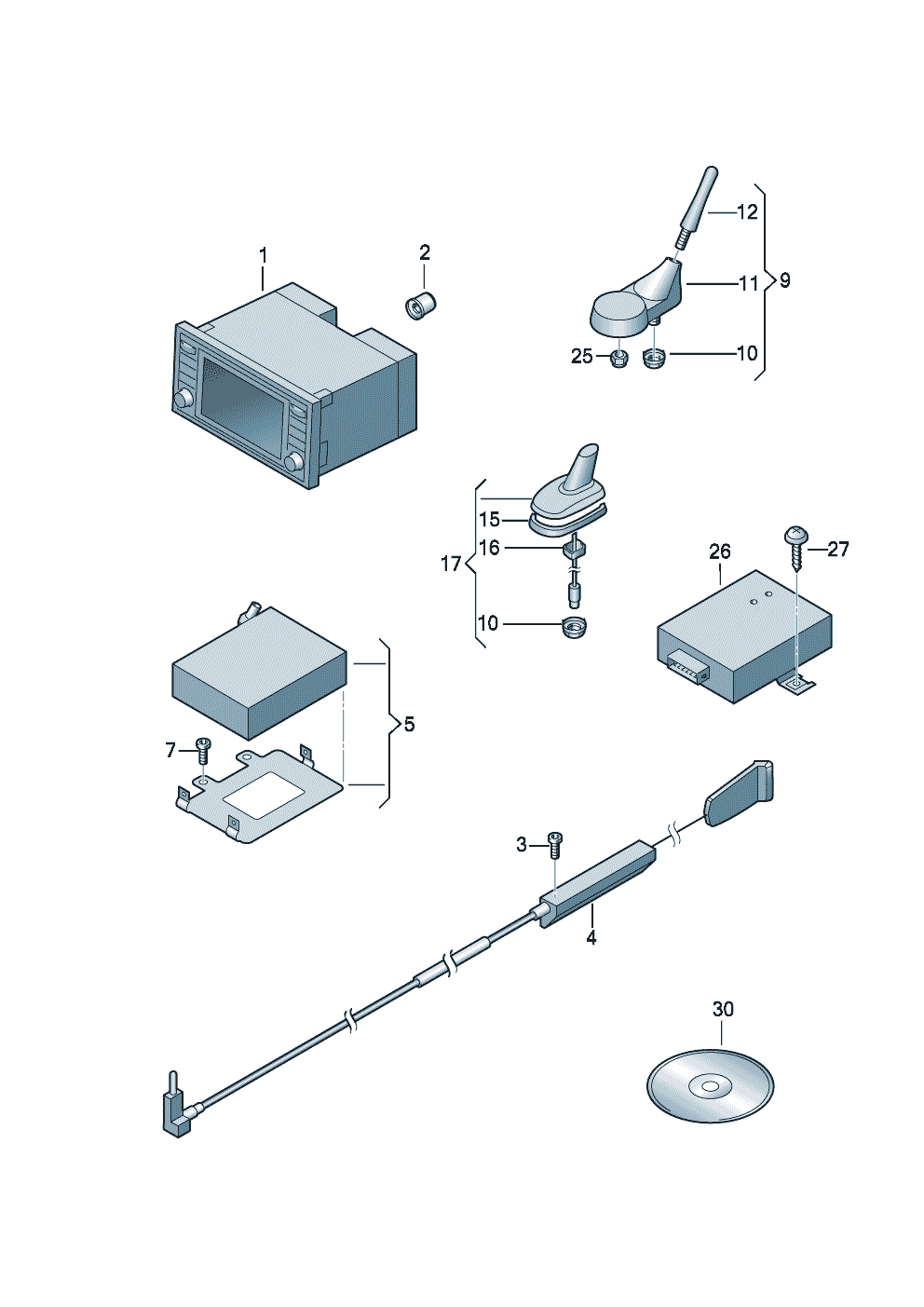 1
2
12
11
9
25
10
15
16
17
10
26
27
5
7
3
4
30