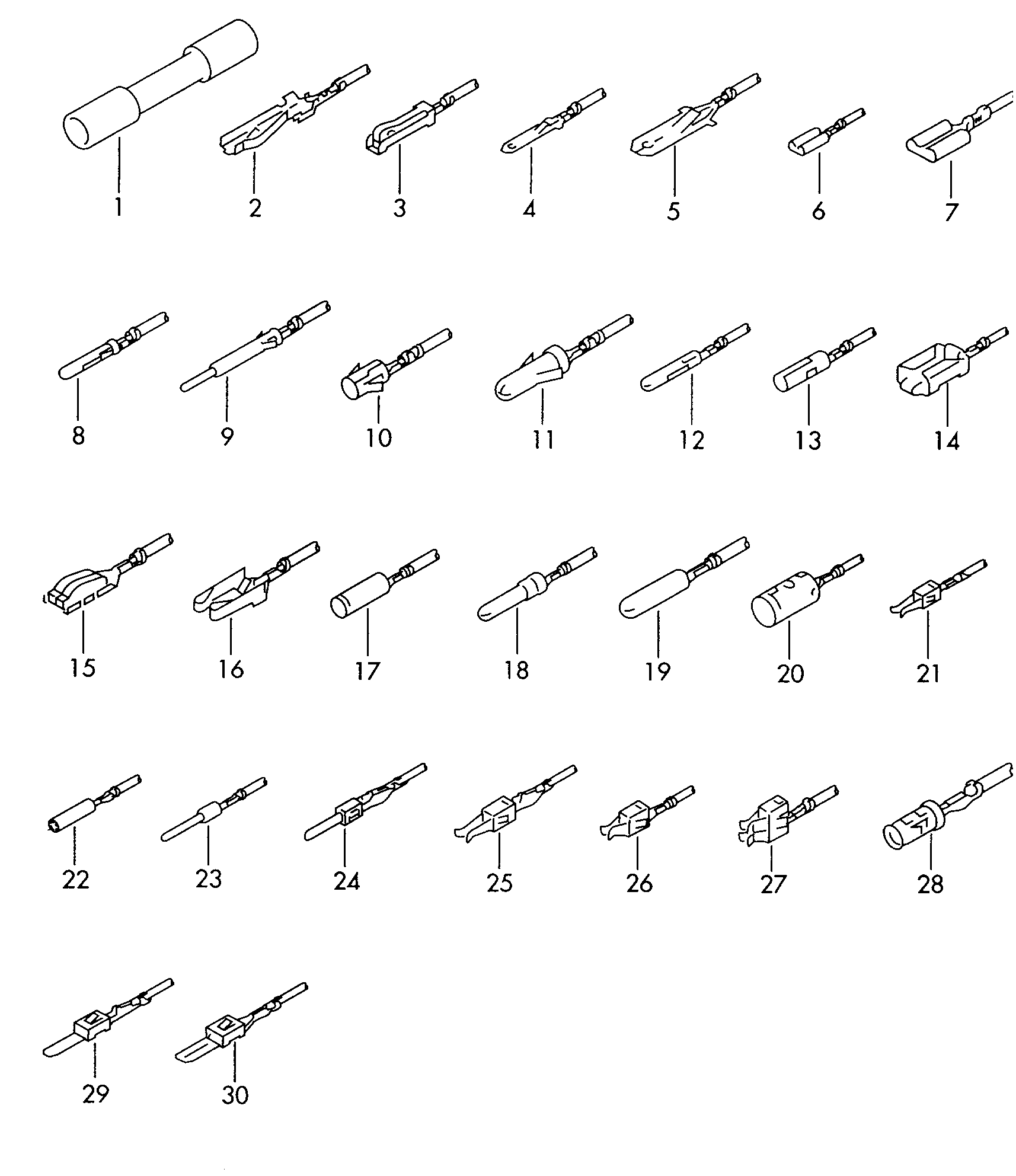 1 2 3 4 5 6 7

8 9 10 11 12 13 14

15 16 17 18 19 20 21

22 23 24 25 26 27 28

29 30