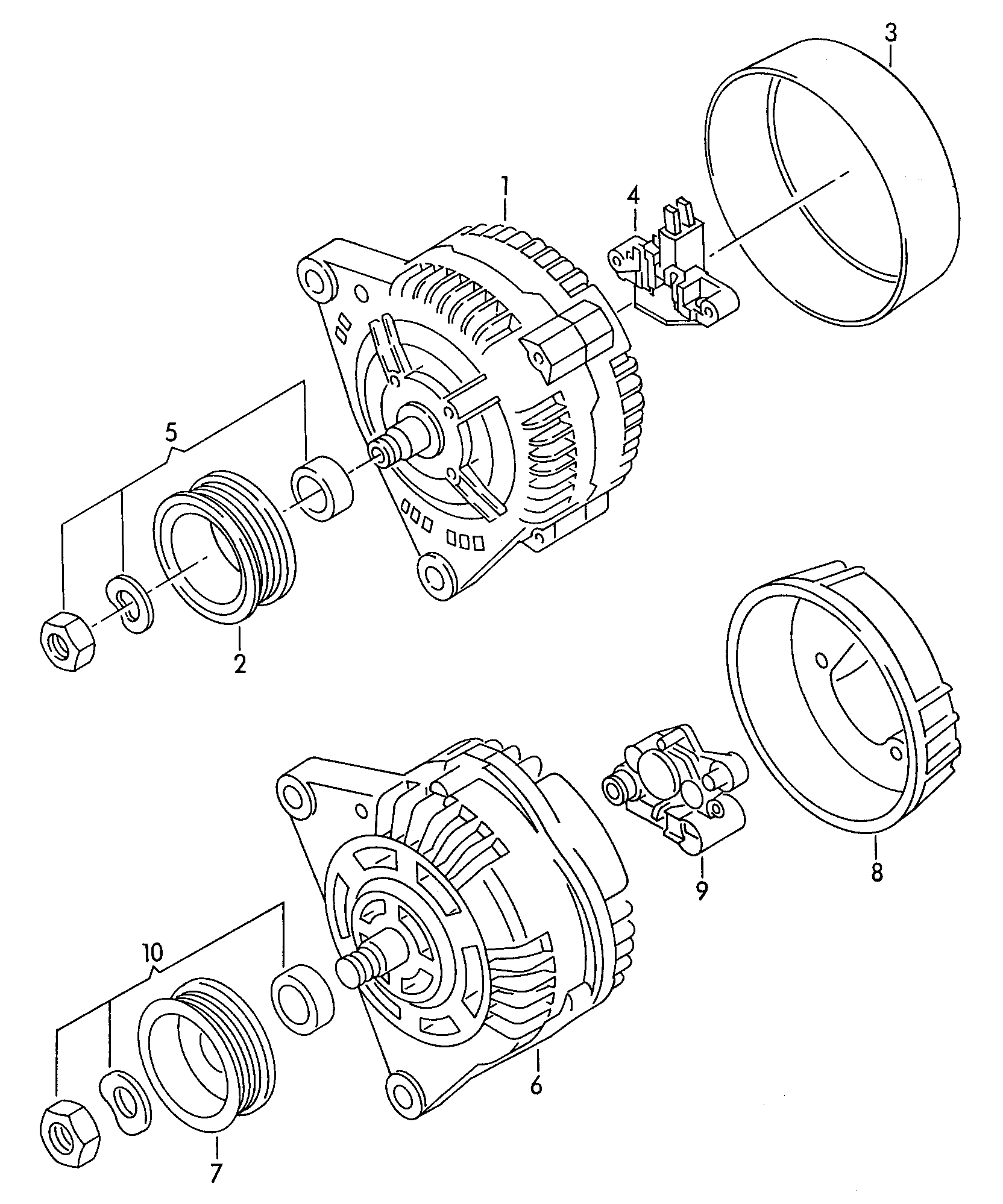 3
1
4
5
2
8
9
10
6
7