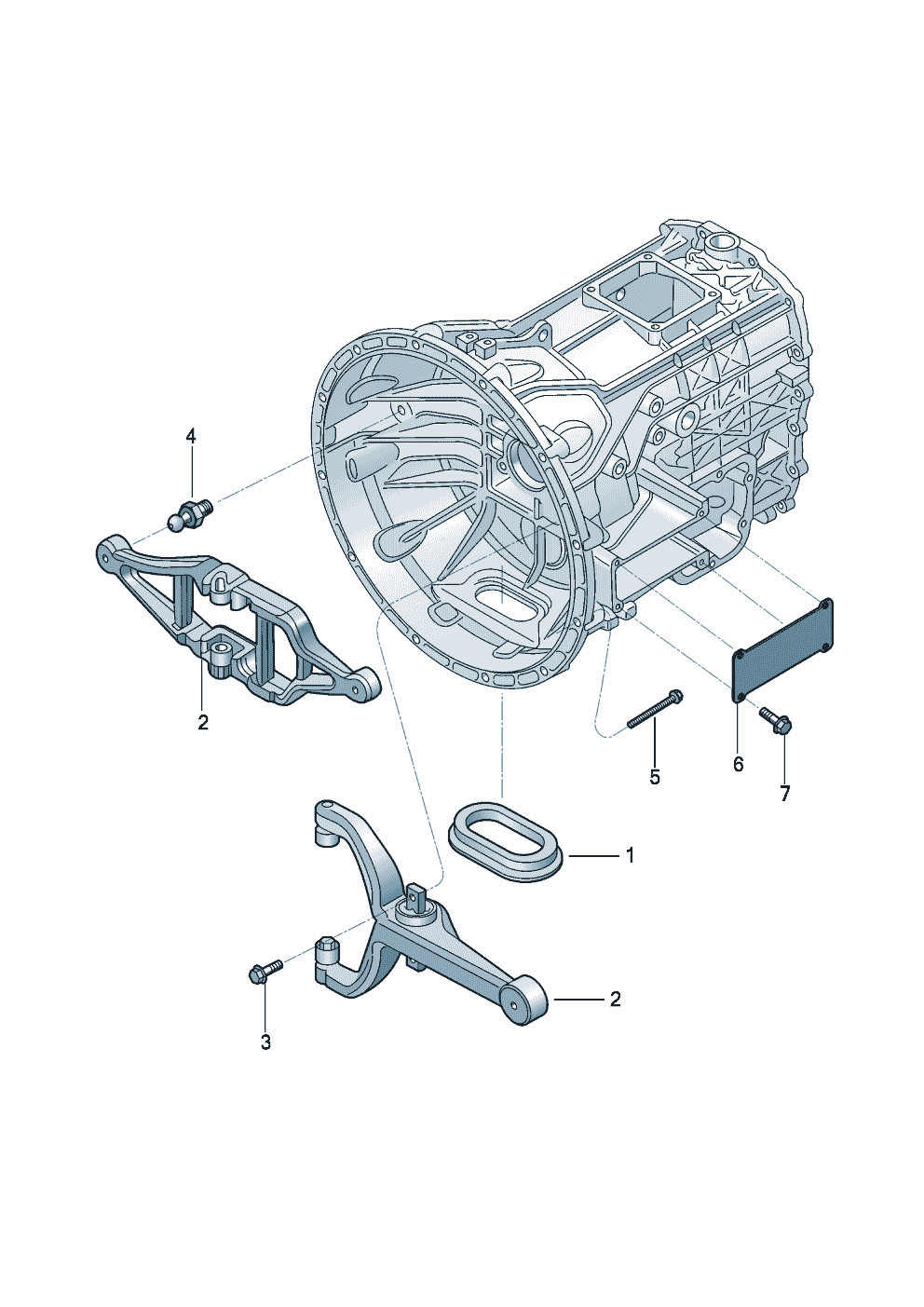 4
2
5
6
7
1
2
3