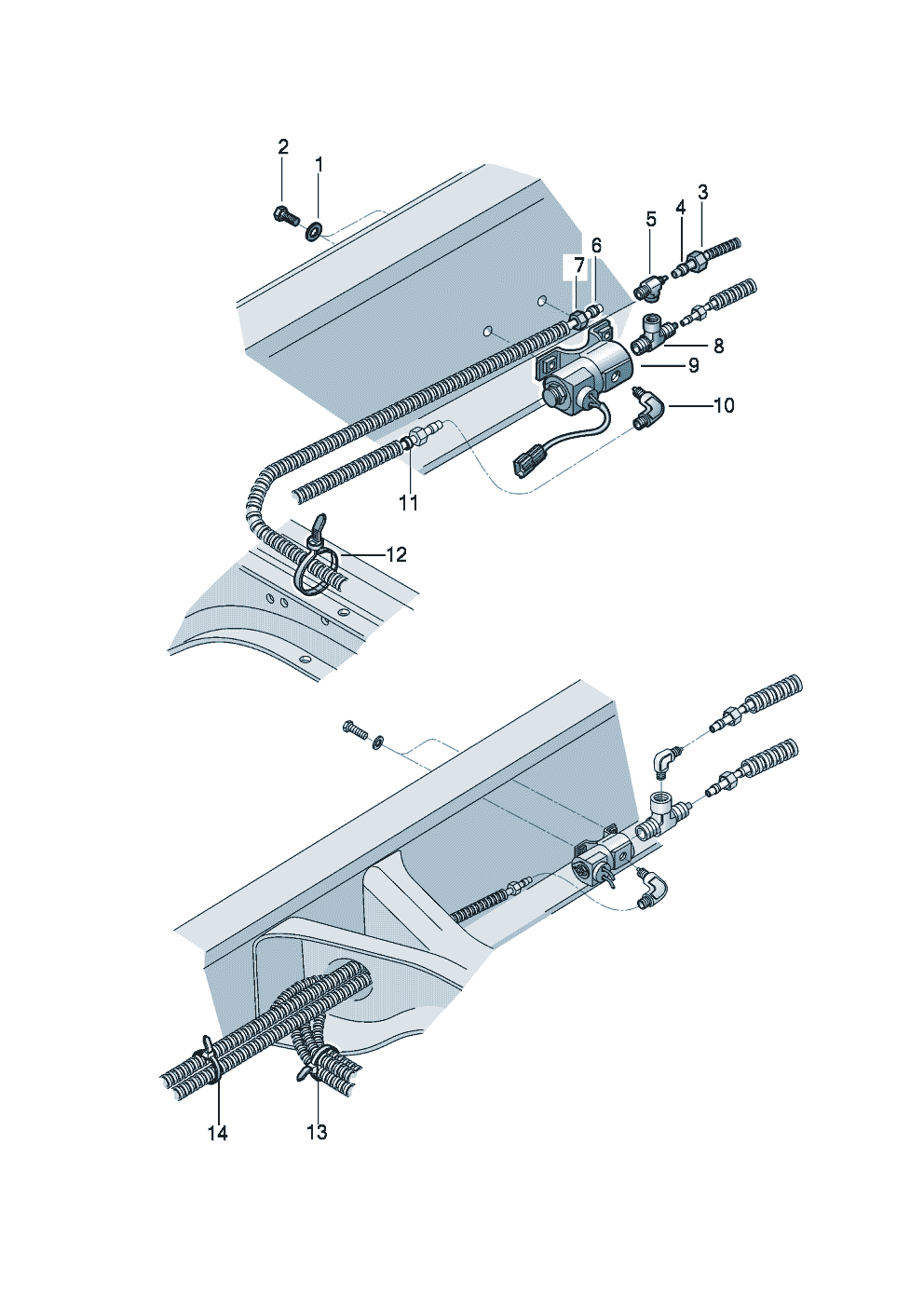 2
1
5
4
3
7
6
8
9
10
11
12
14
13