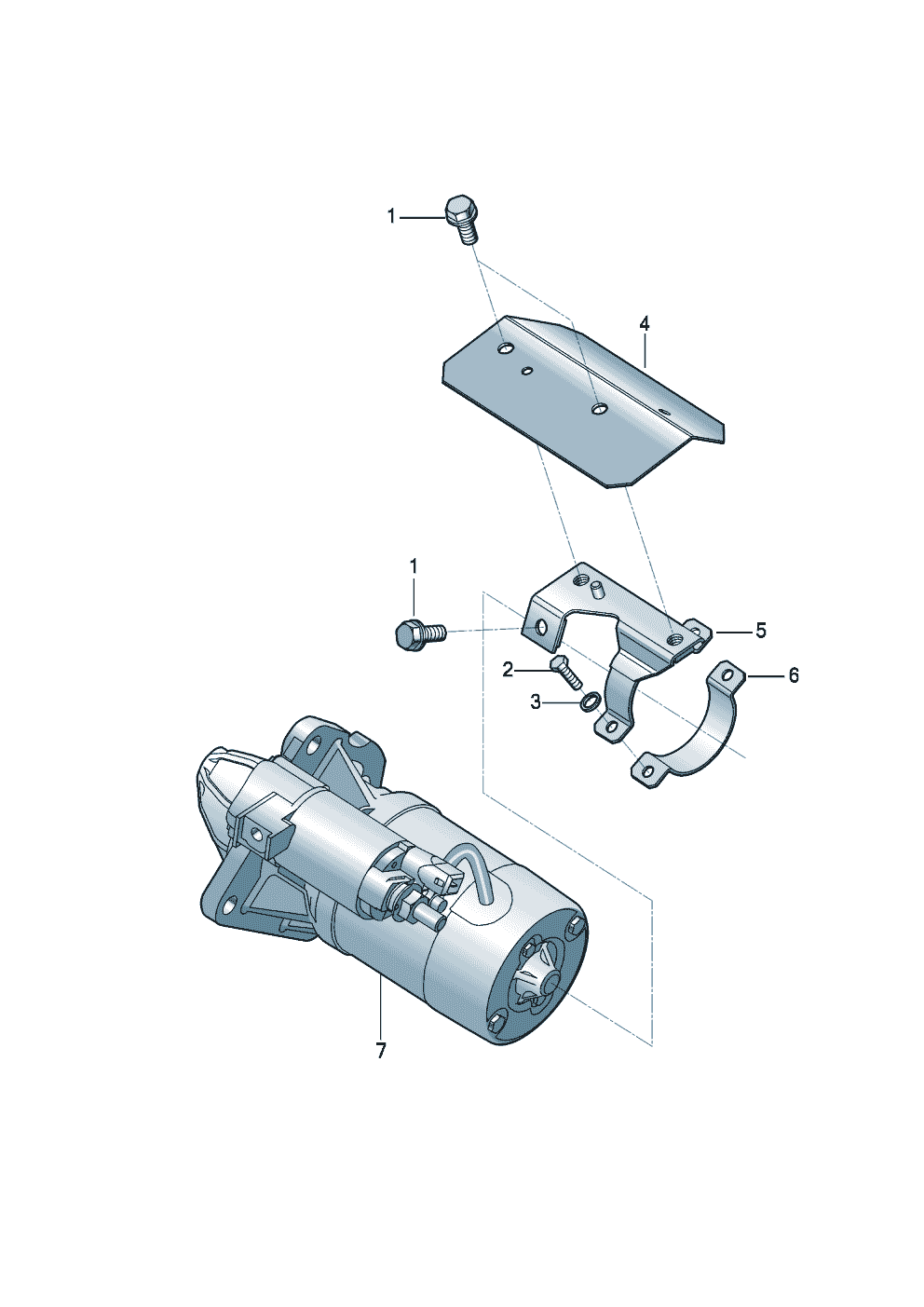 1
4
1
5
2
6
3
7