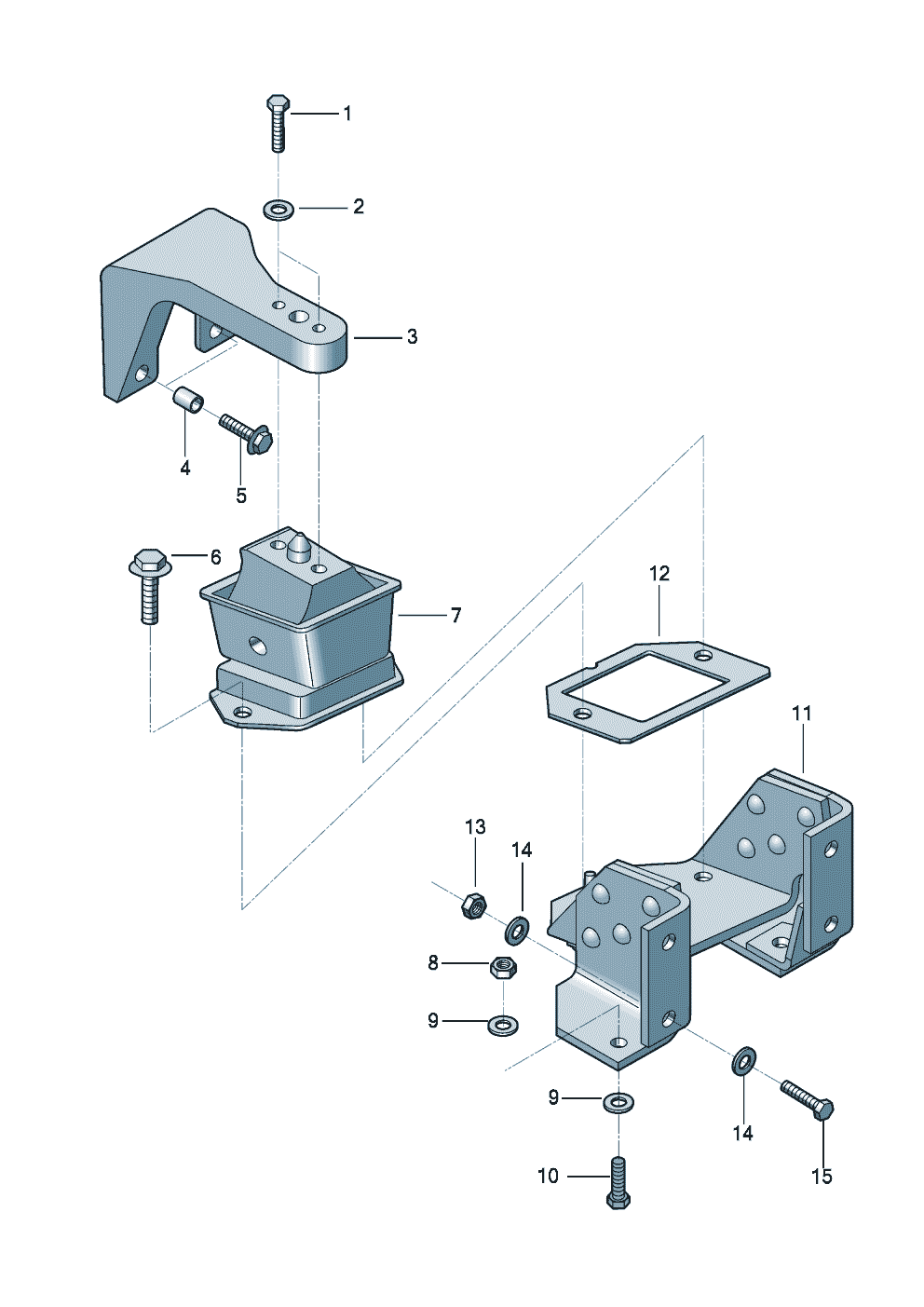 1
2
3
4
5
6
7
12
11
13
14
8
9
9
14
10
15