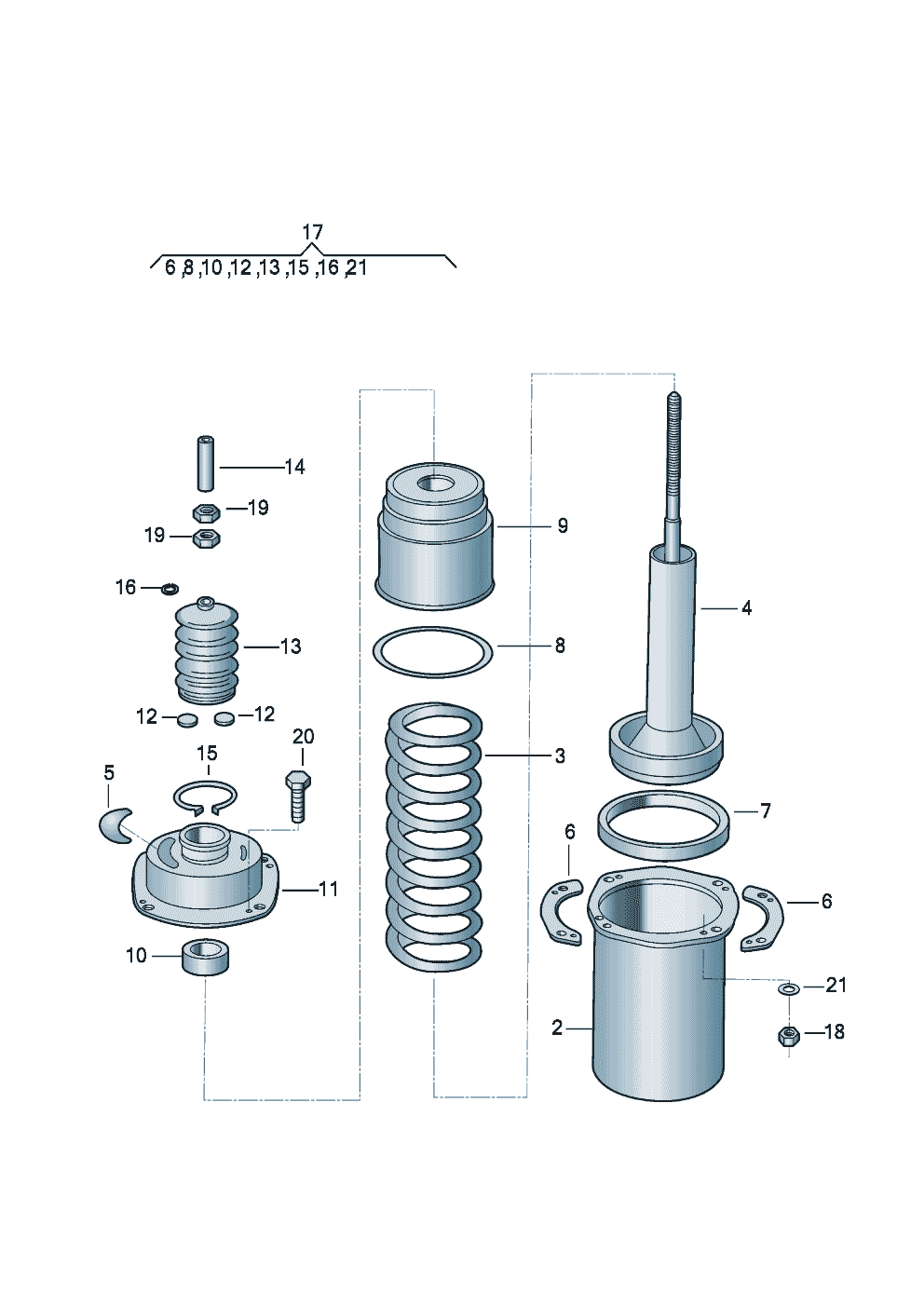 17
6 ,8 ,10 ,12 ,13 ,15 ,16 ,21

14
19
19
16
13
12
12
15
20
5
11
10
9
8
3
4
7
6
6
21
2
18