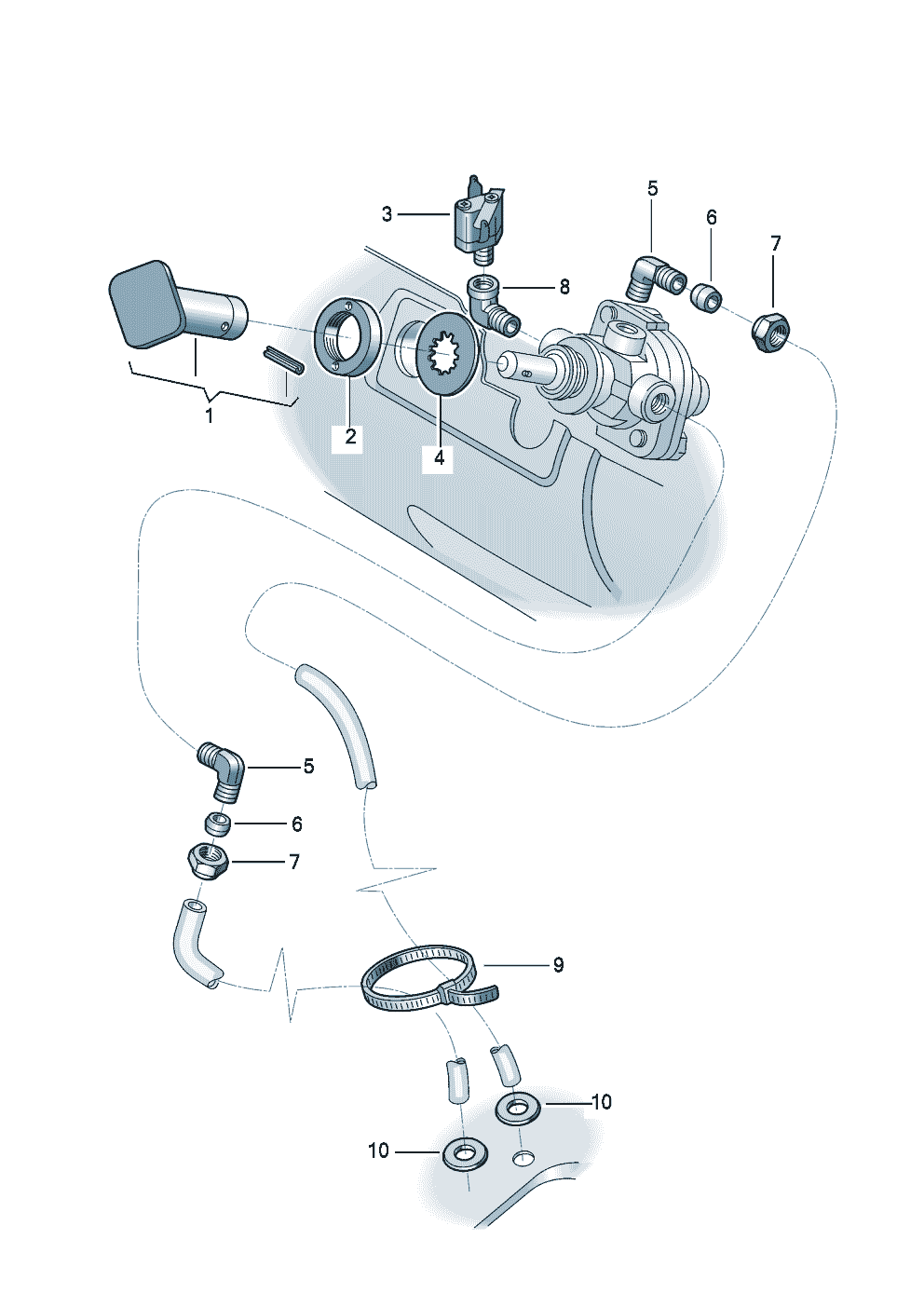 3
5
6
7
8
1
2
4
5
6
7
9
10
10