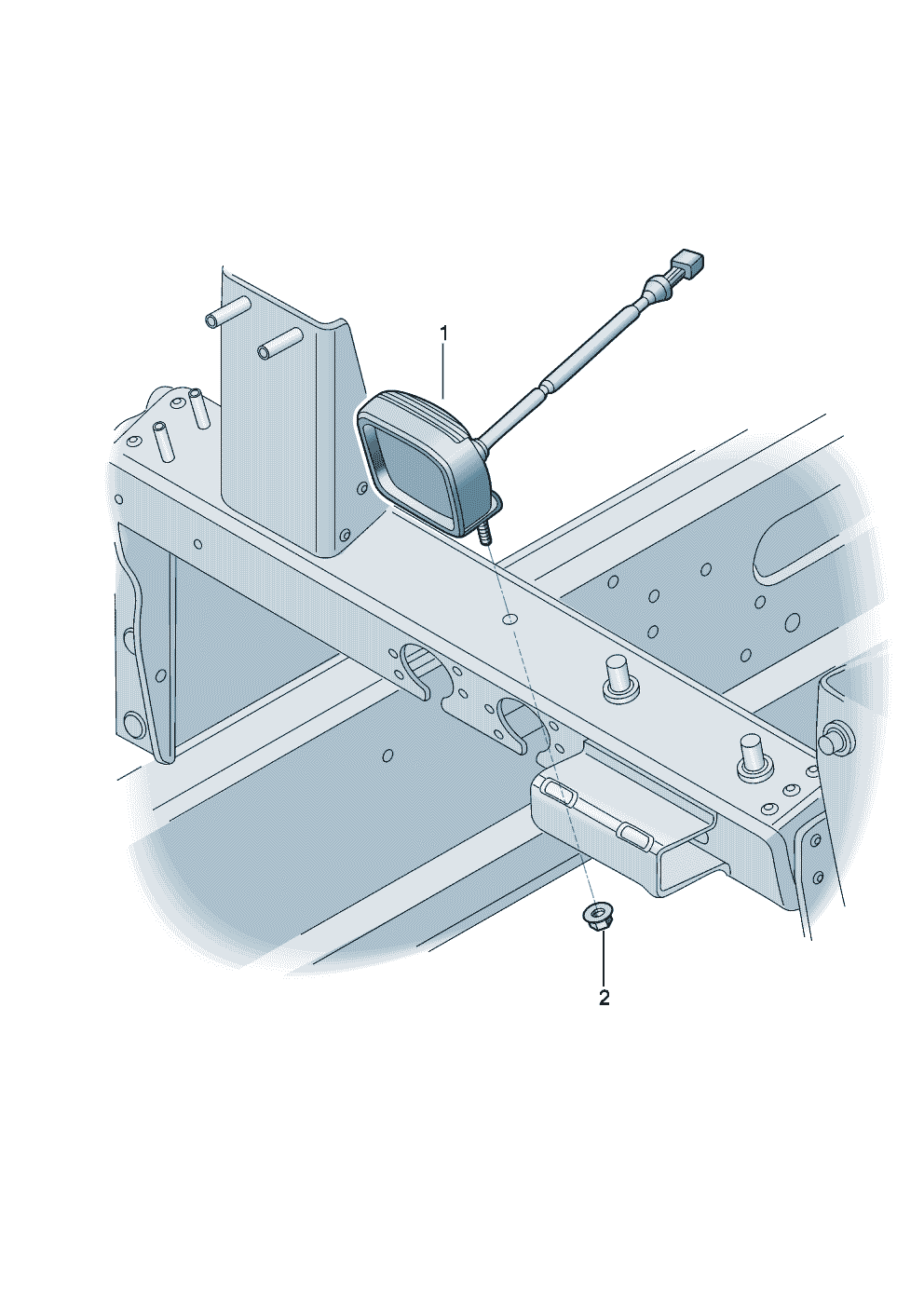 1

2