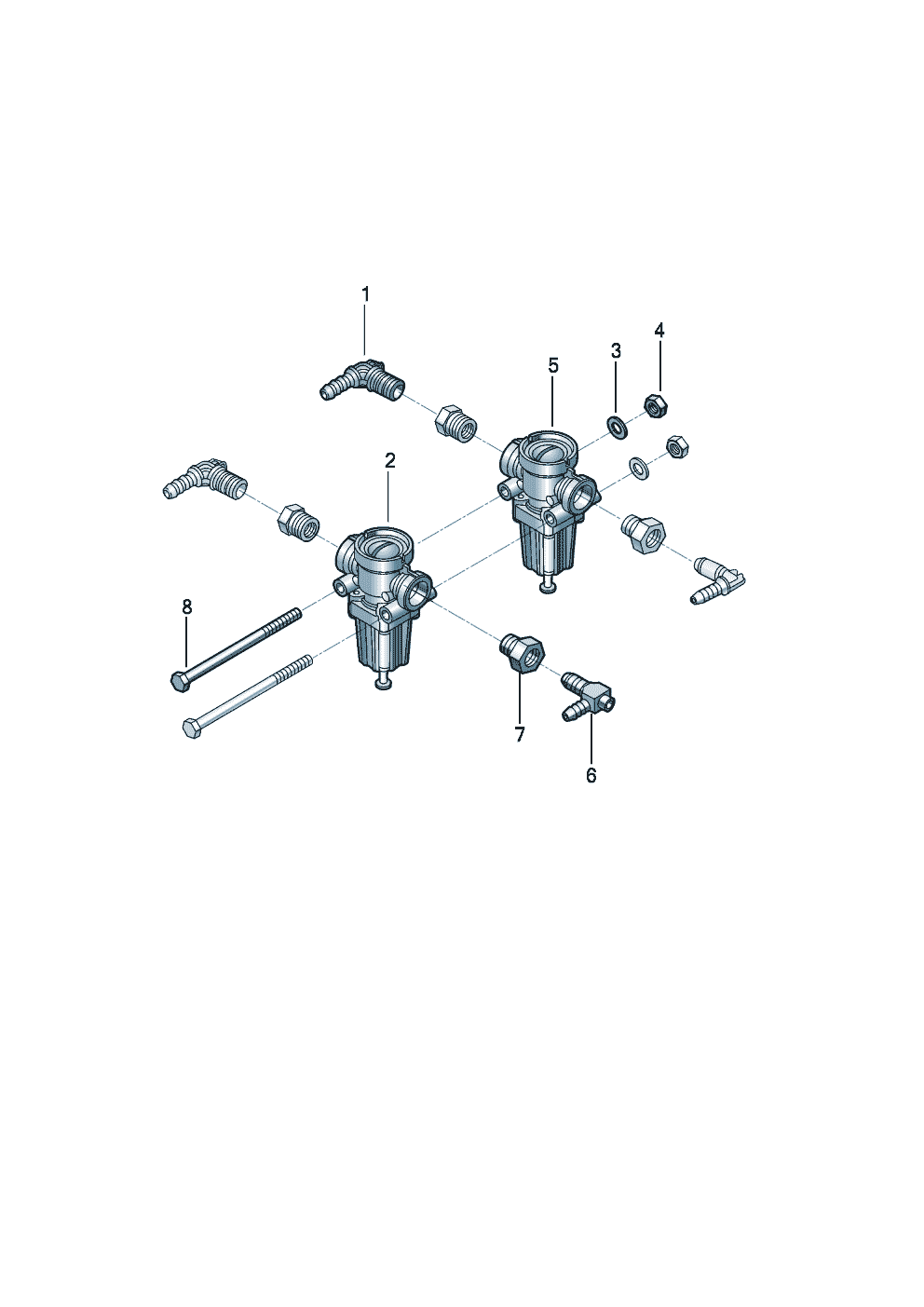 1
4
3
5
2
8
7
6