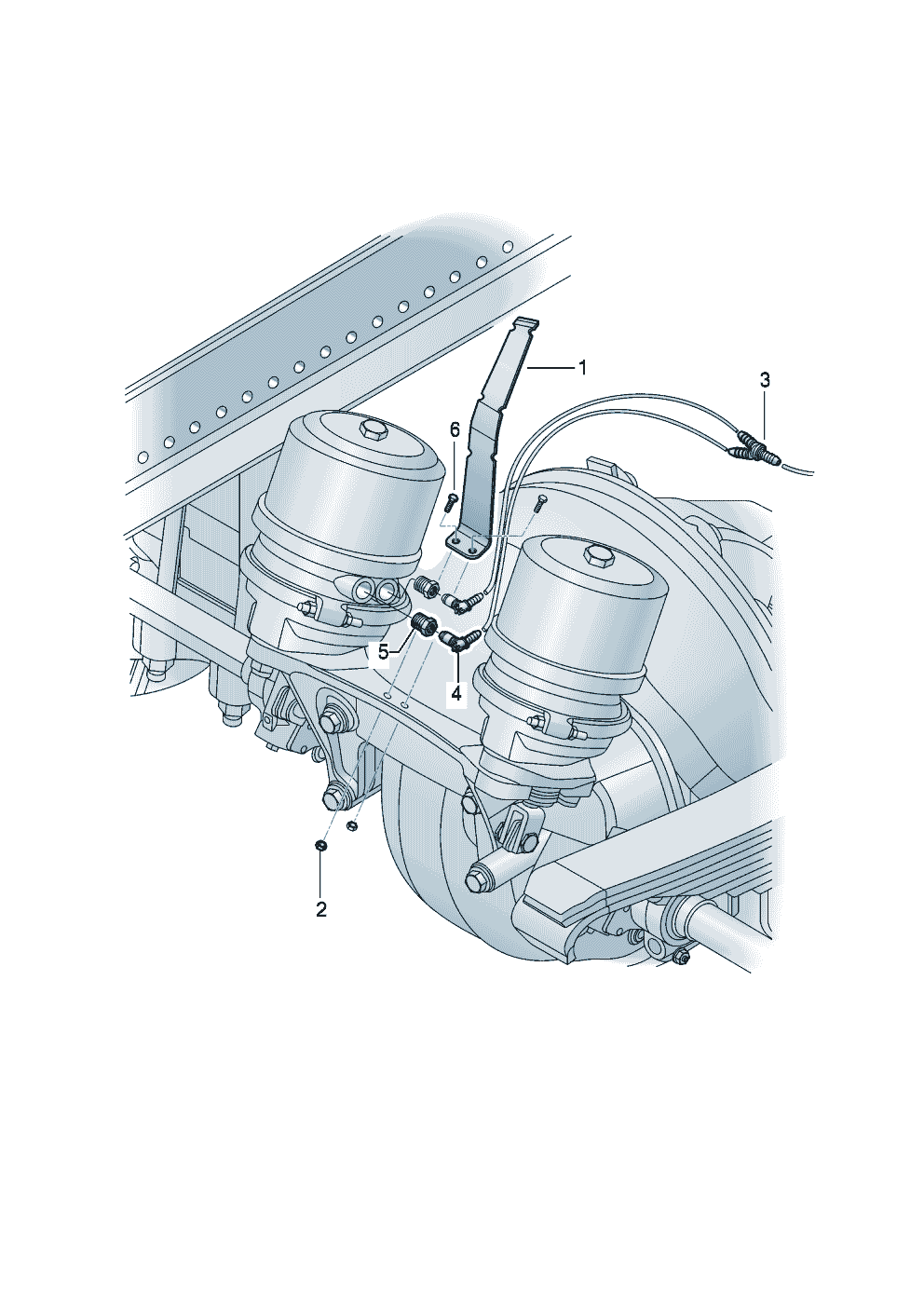 1
3
6
5
4
2