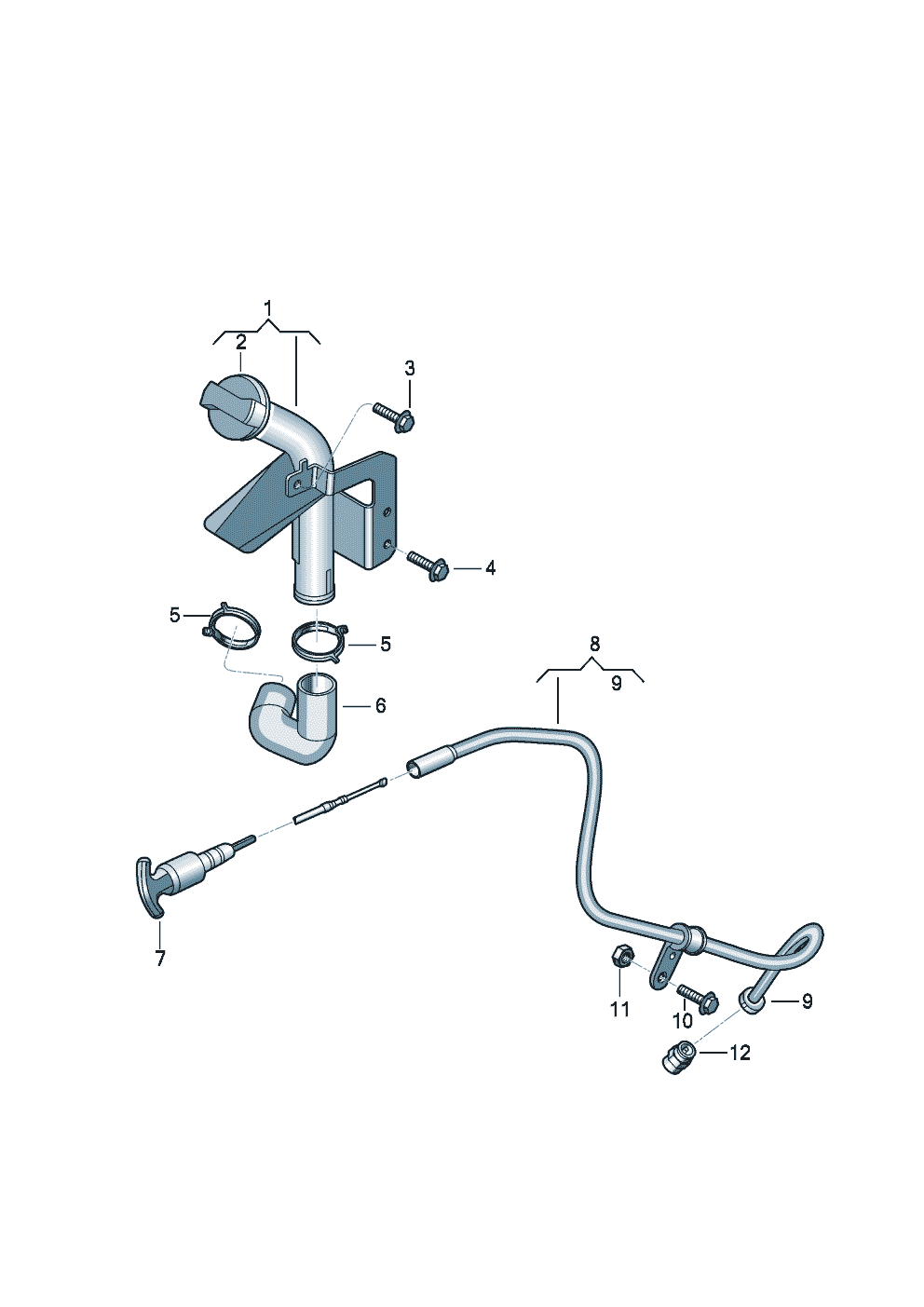 1
2
3
4
5
5
6
8
9
7
11
10
9
12