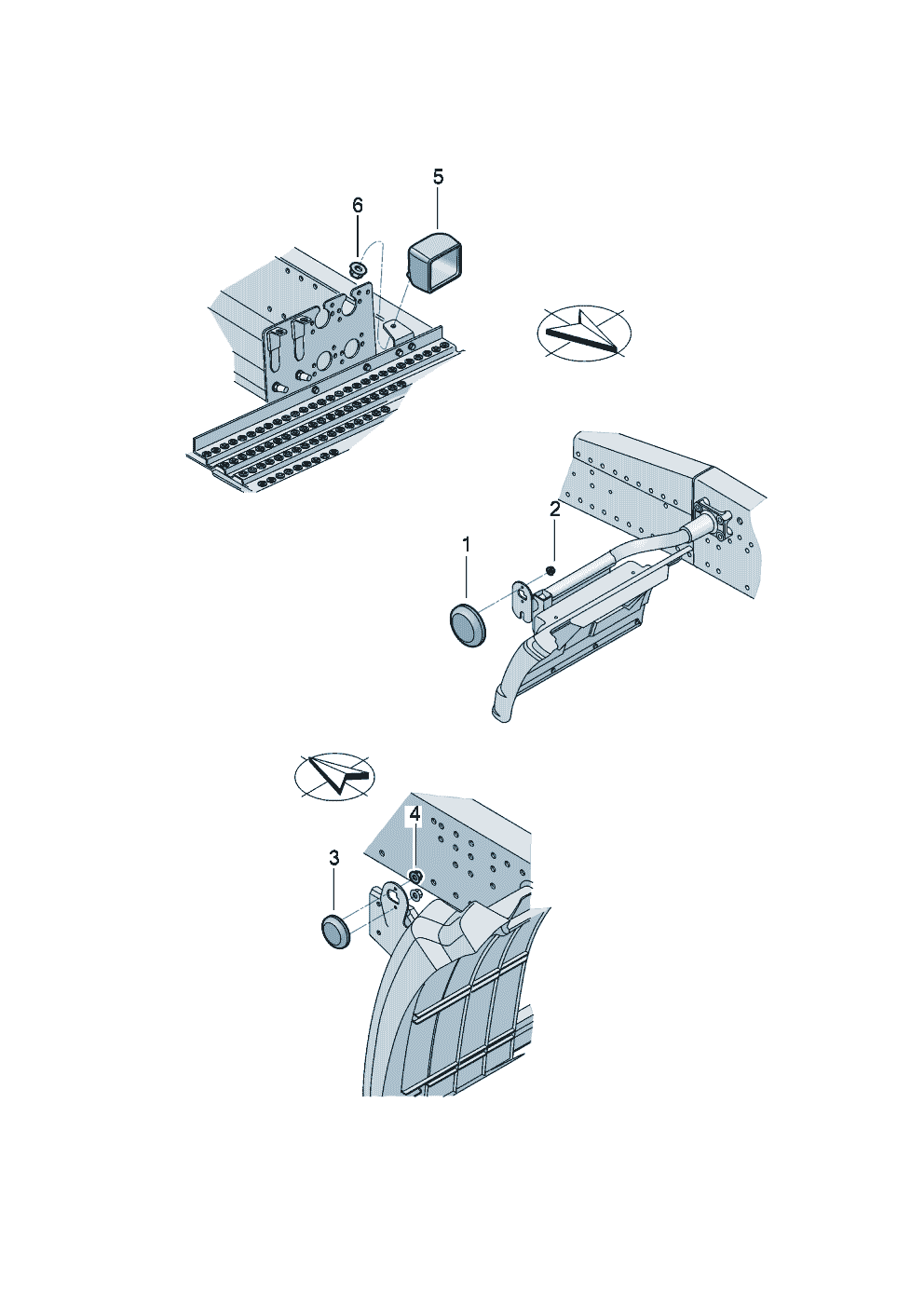 6
5
2
1
4
3