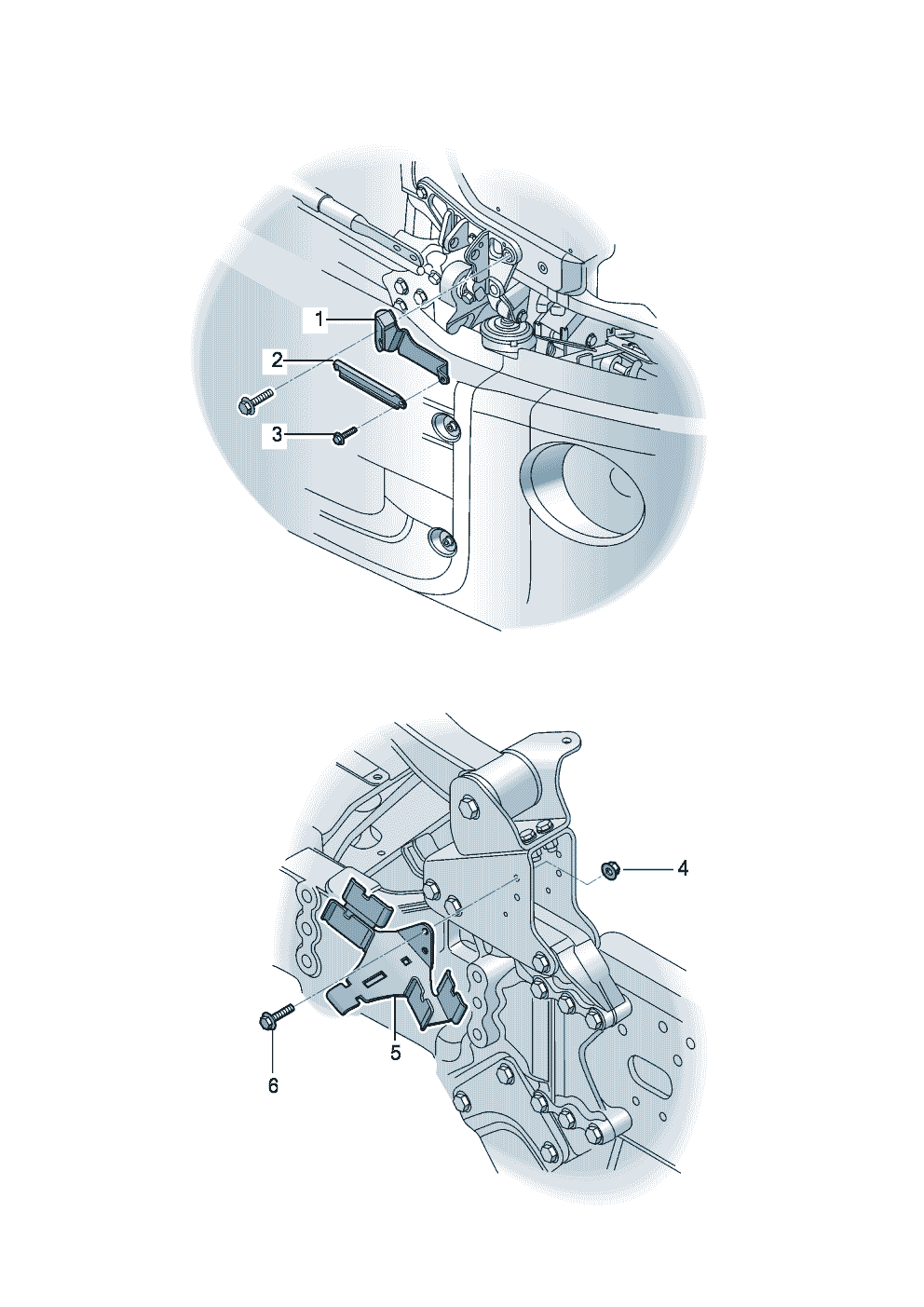 1
2
3
4
5
6