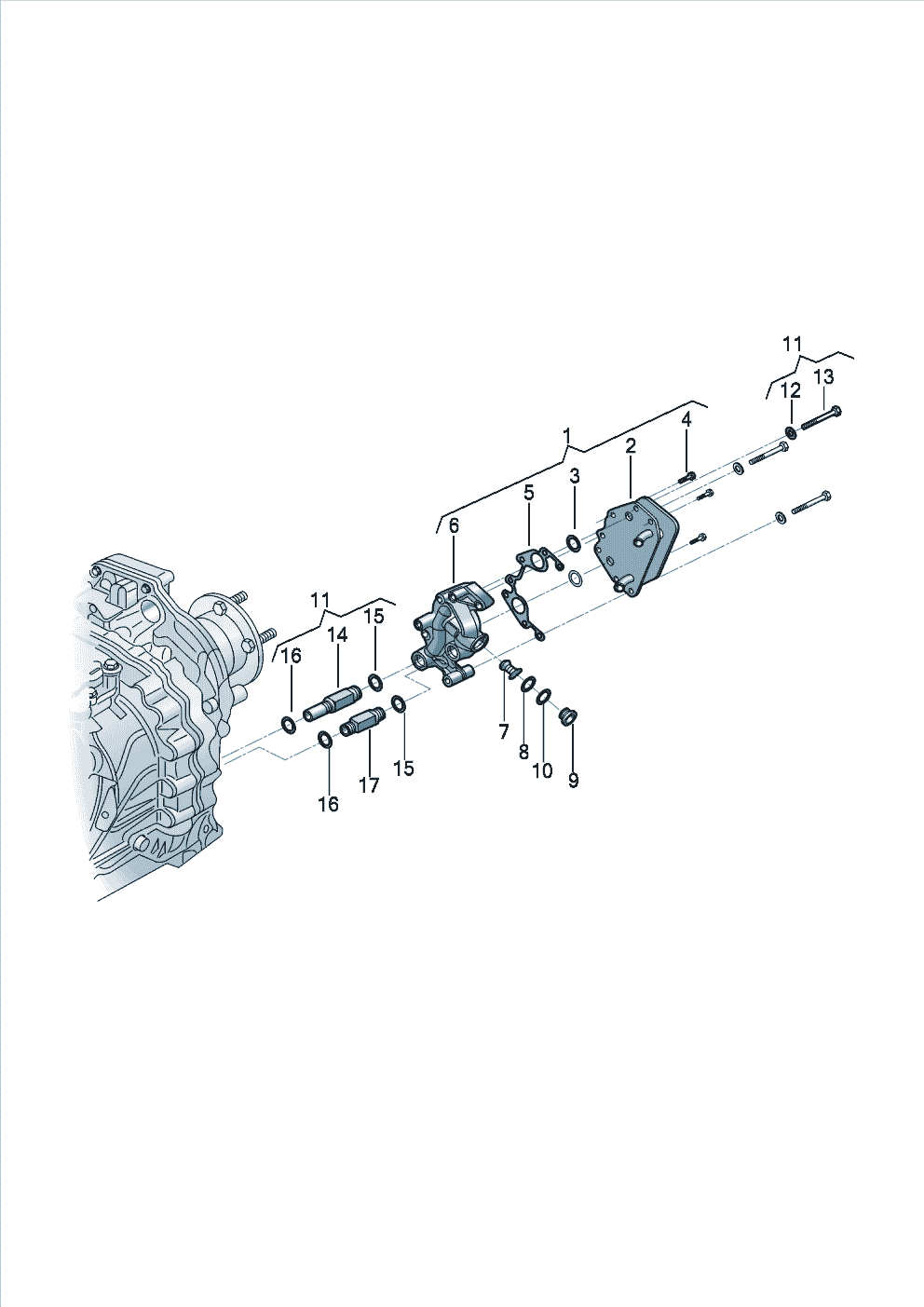 11
12
13
1
4
2
3
5
6
11
15
14
16
7
8
10
9
15
17
16