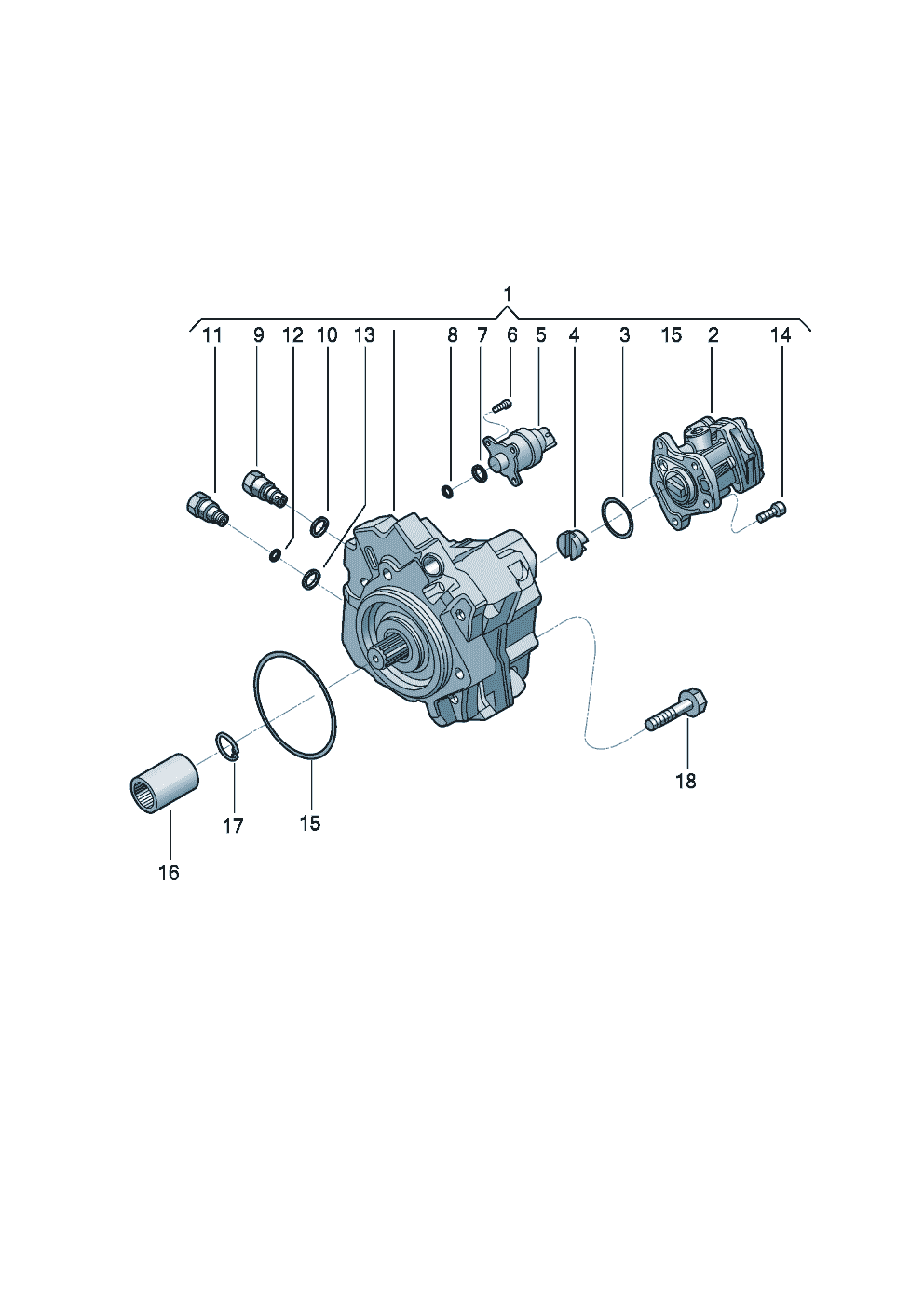 1
11 9 12 10 13 8 7 6 5 4 3 15 2 14
18
17
15
16