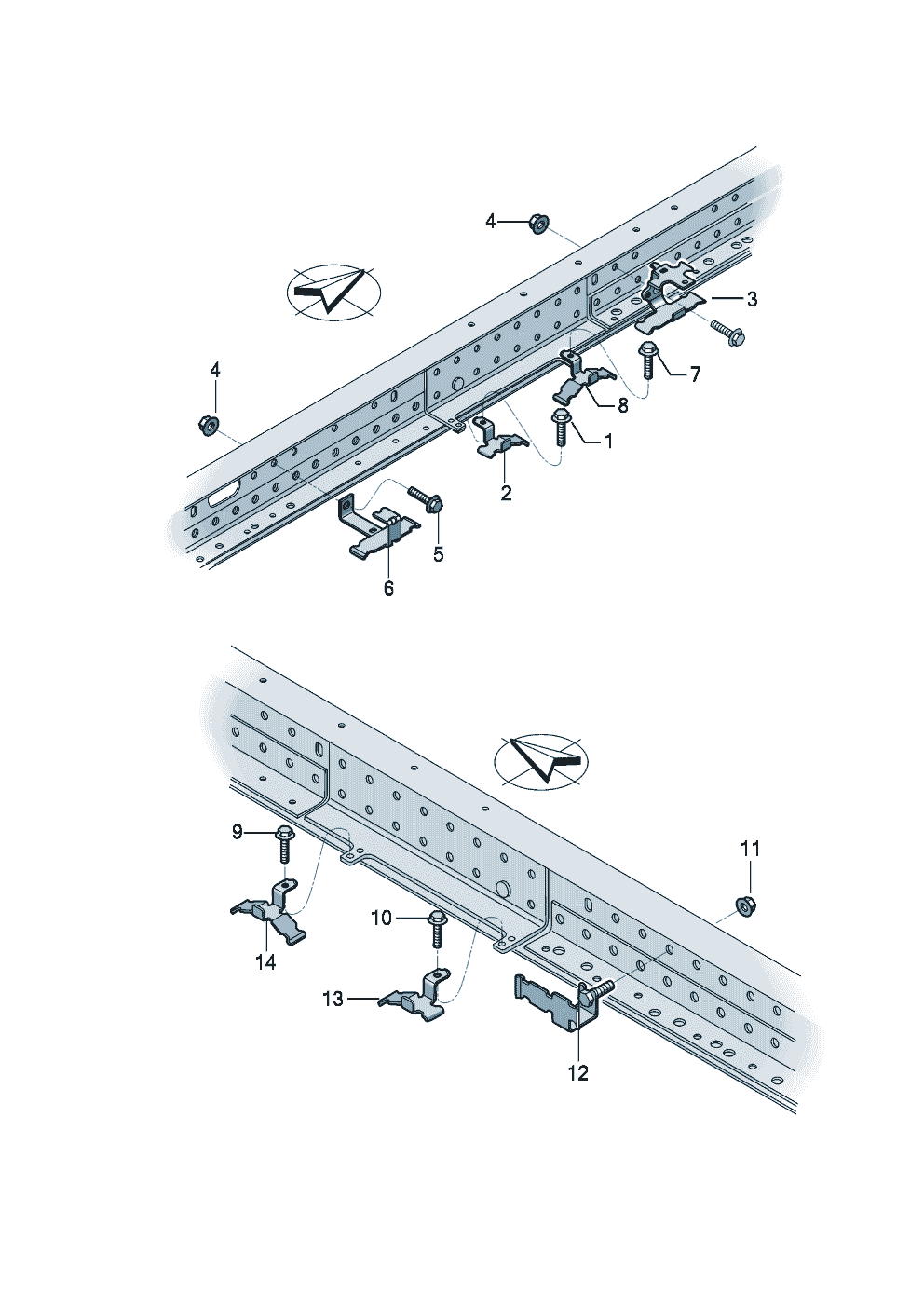 4
3
4
7
8
1
2
5
6
9
11
10
14
13
12