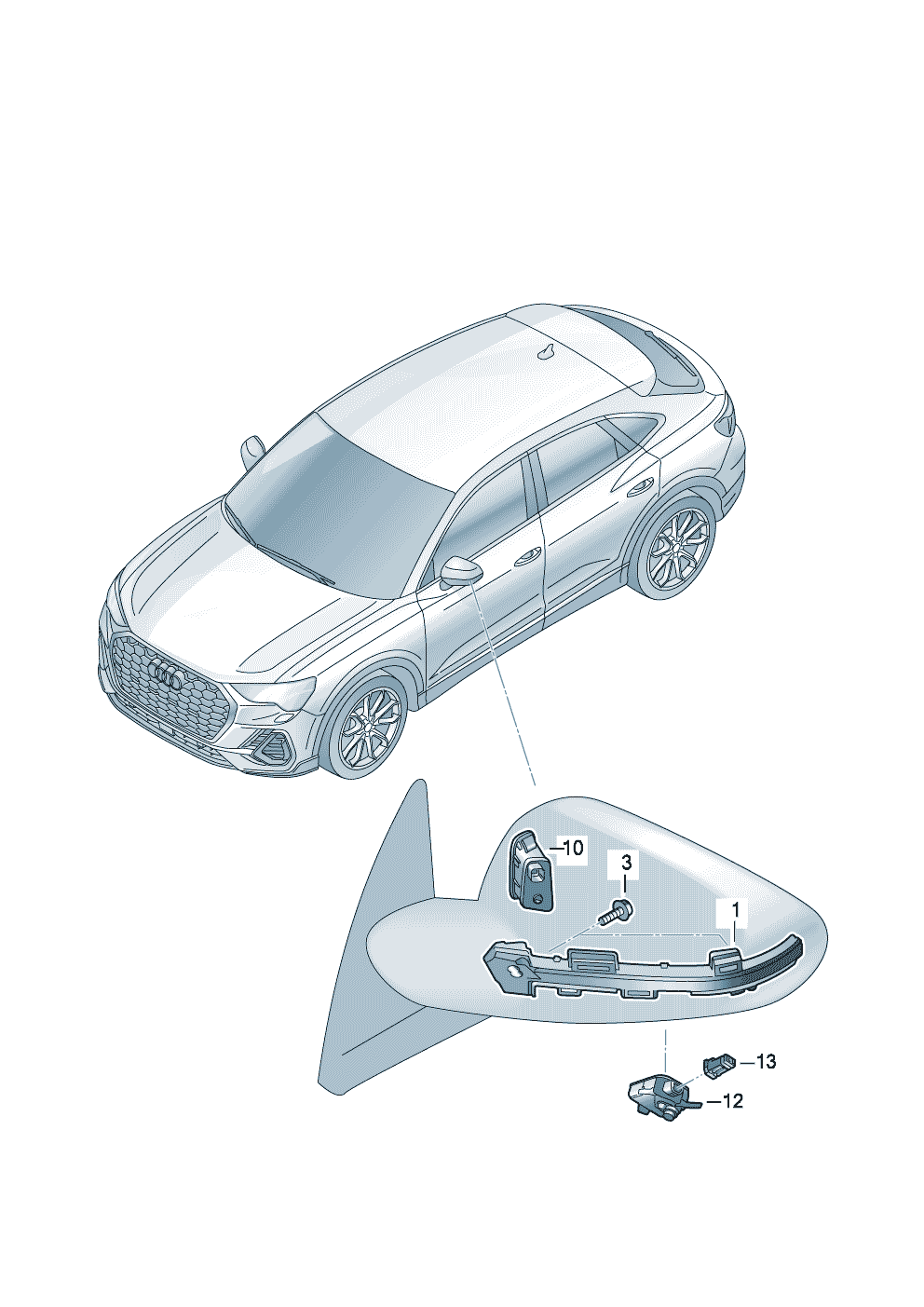 10
3
1
13
12