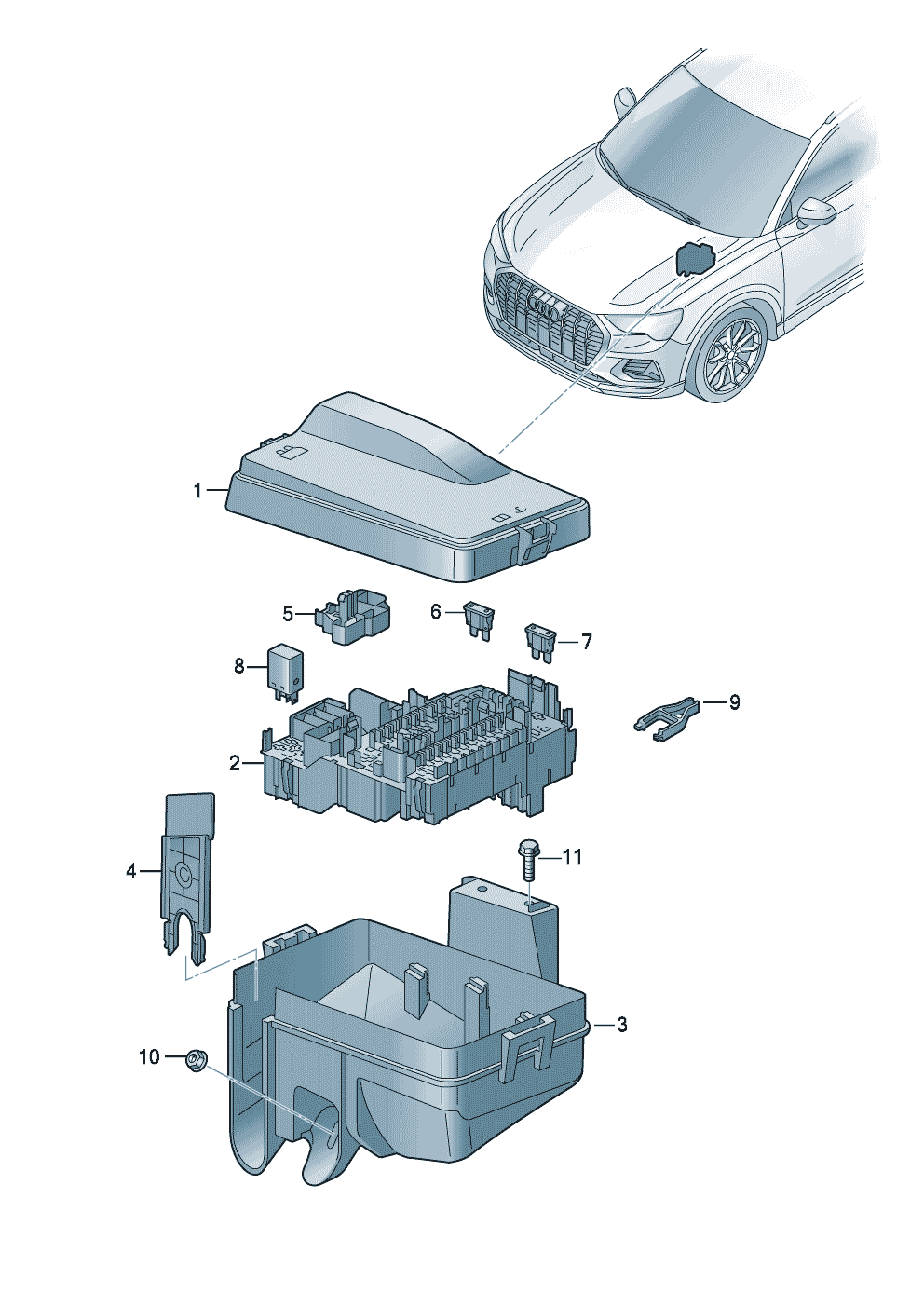 1
5
6
7
8
9
2
4
11
3
10