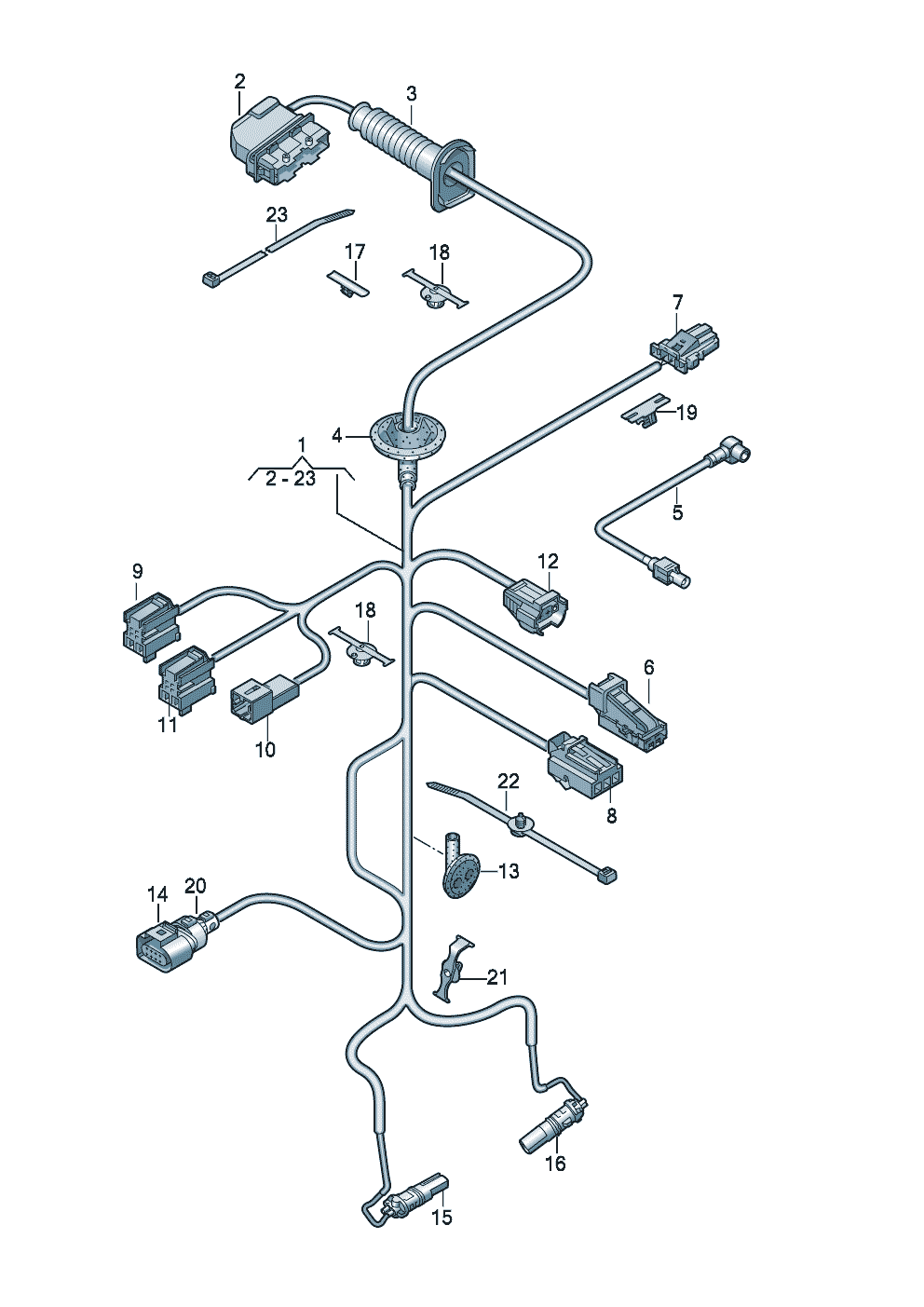 2
3
23
17
18
7
19
4
1
2 - 23
5
9
12
18
6
11
10
22
8
13
14
20
21
16
15