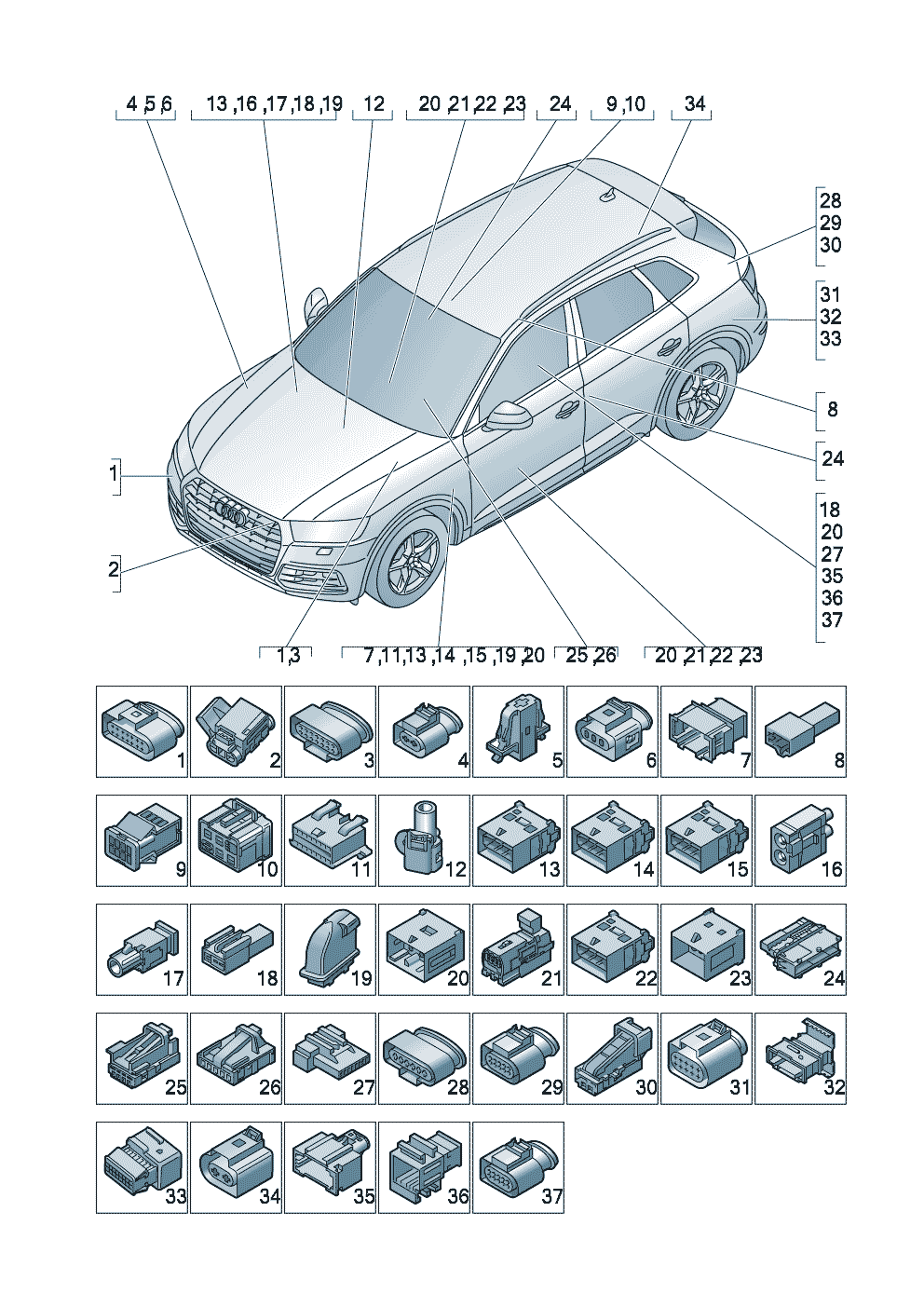 4 ,5 ,6
13 ,16 ,17 ,18 ,19
12
20 ,21 ,22 ,23
24
9 ,10
34

28
29
30

31
32
33

8

24

18
20
27
35
36
37

1

2

1 ,3
7 ,11 ,13 ,14 ,15 ,19 ,20
25 ,26
20 ,21 ,22 ,23

1 2 3 4 5 6 7 8
9 10 11 12 13 14 15 16
17 18 19 20 21 22 23 24
25 26 27 28 29 30 31 32
33 34 35 36 37