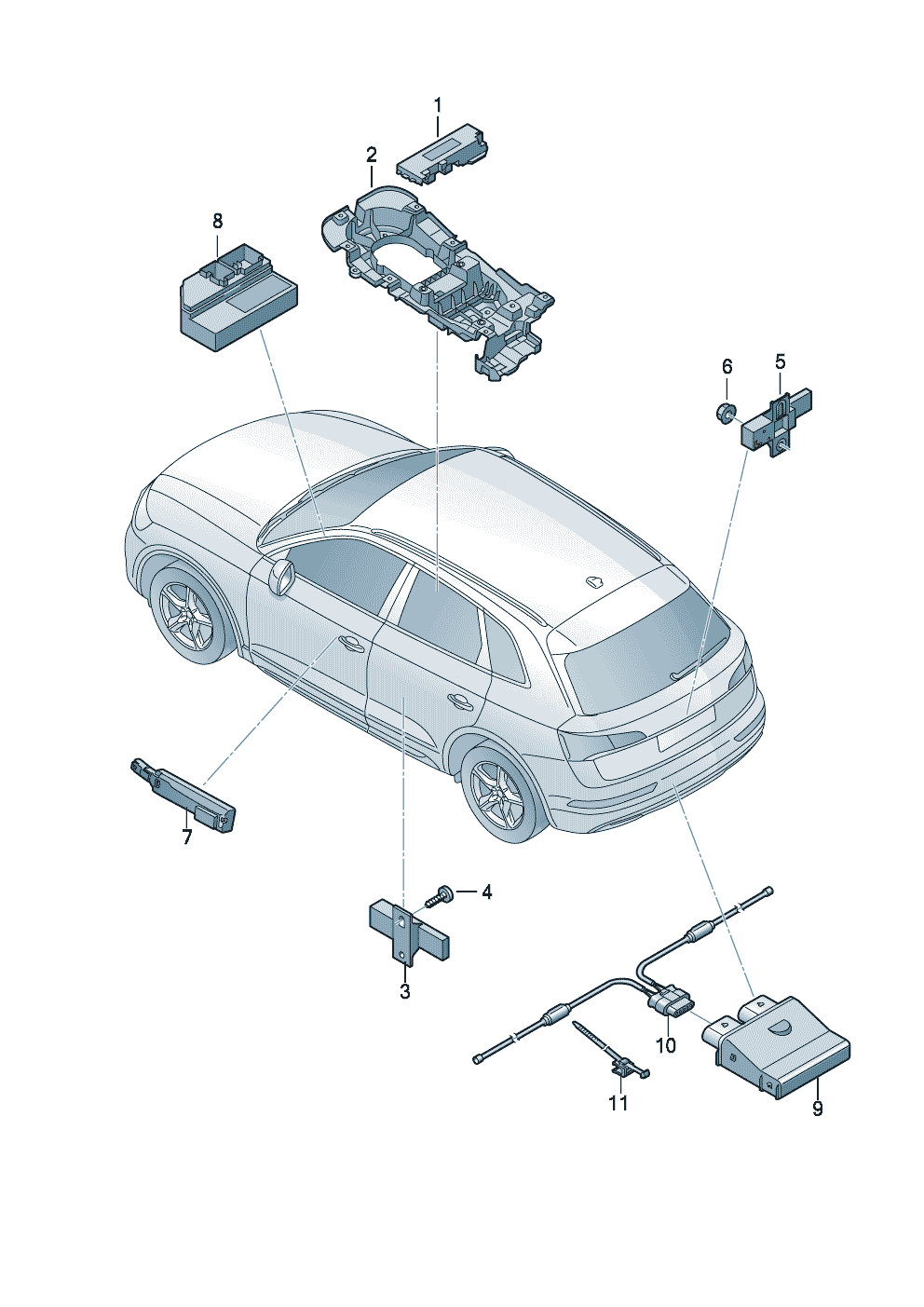 1
2
8
6
5
7
4
3
10
11
9