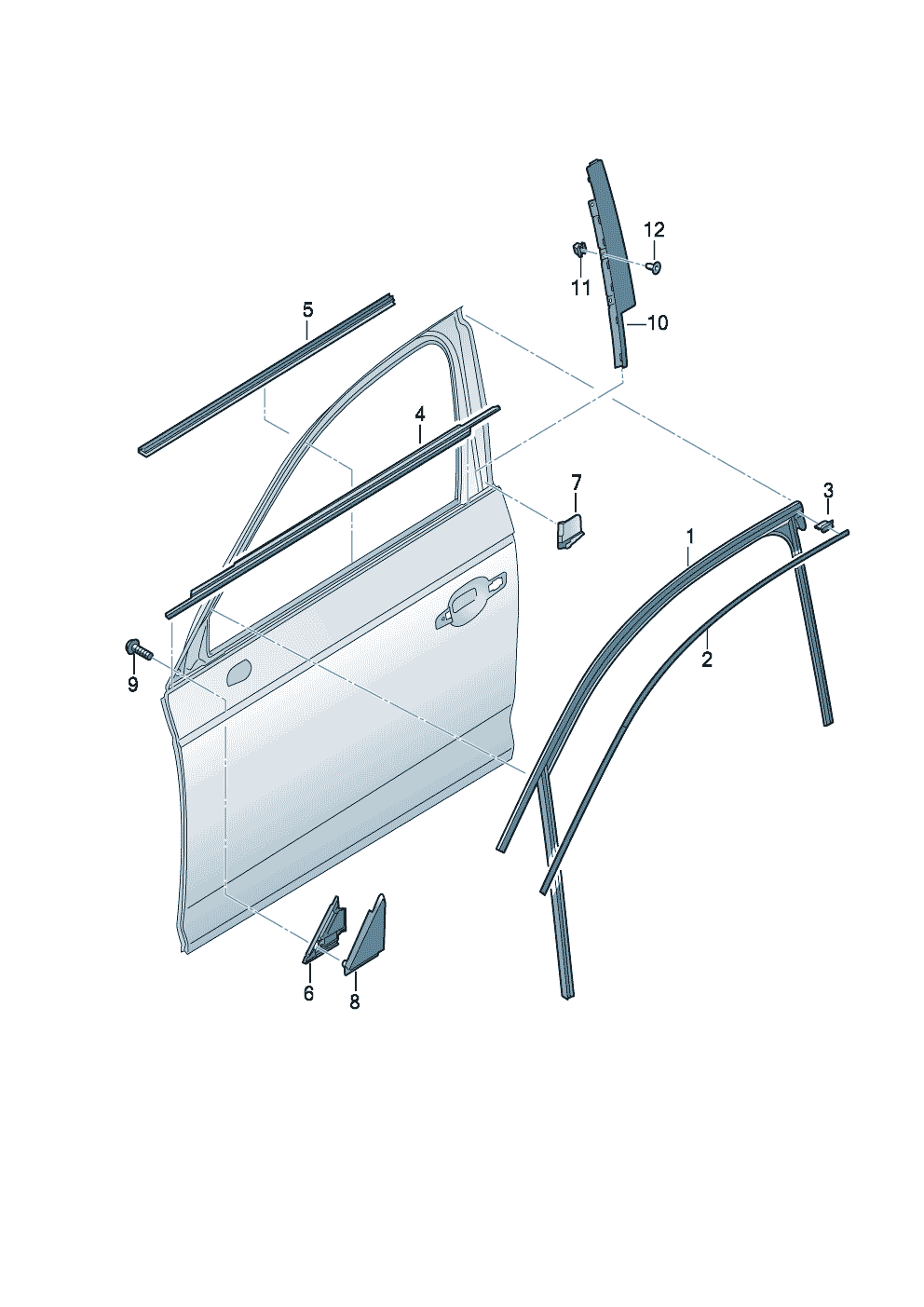 12
11
10
5
4
7
3
1
2
9
6
8