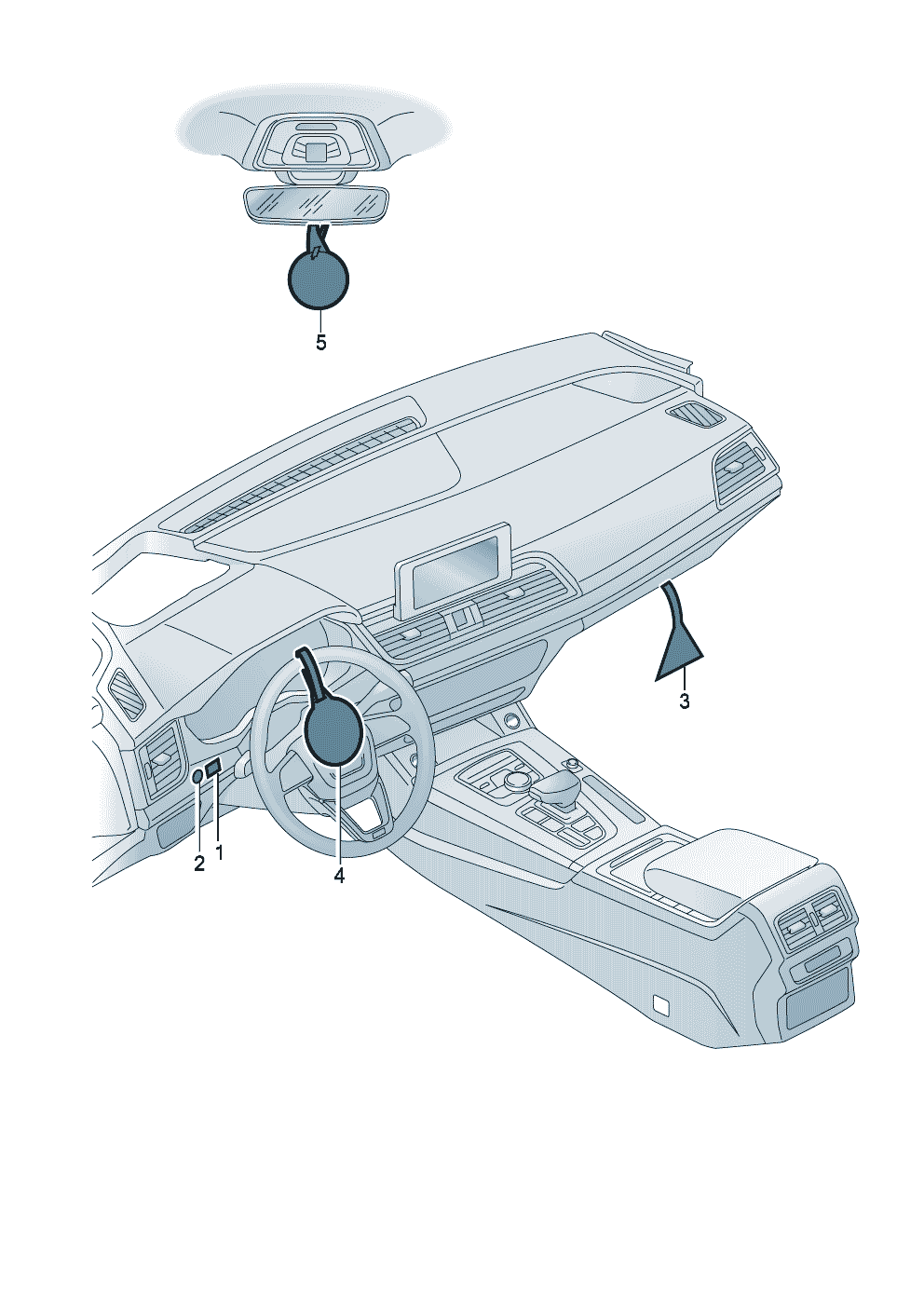 5

3

2 1

4