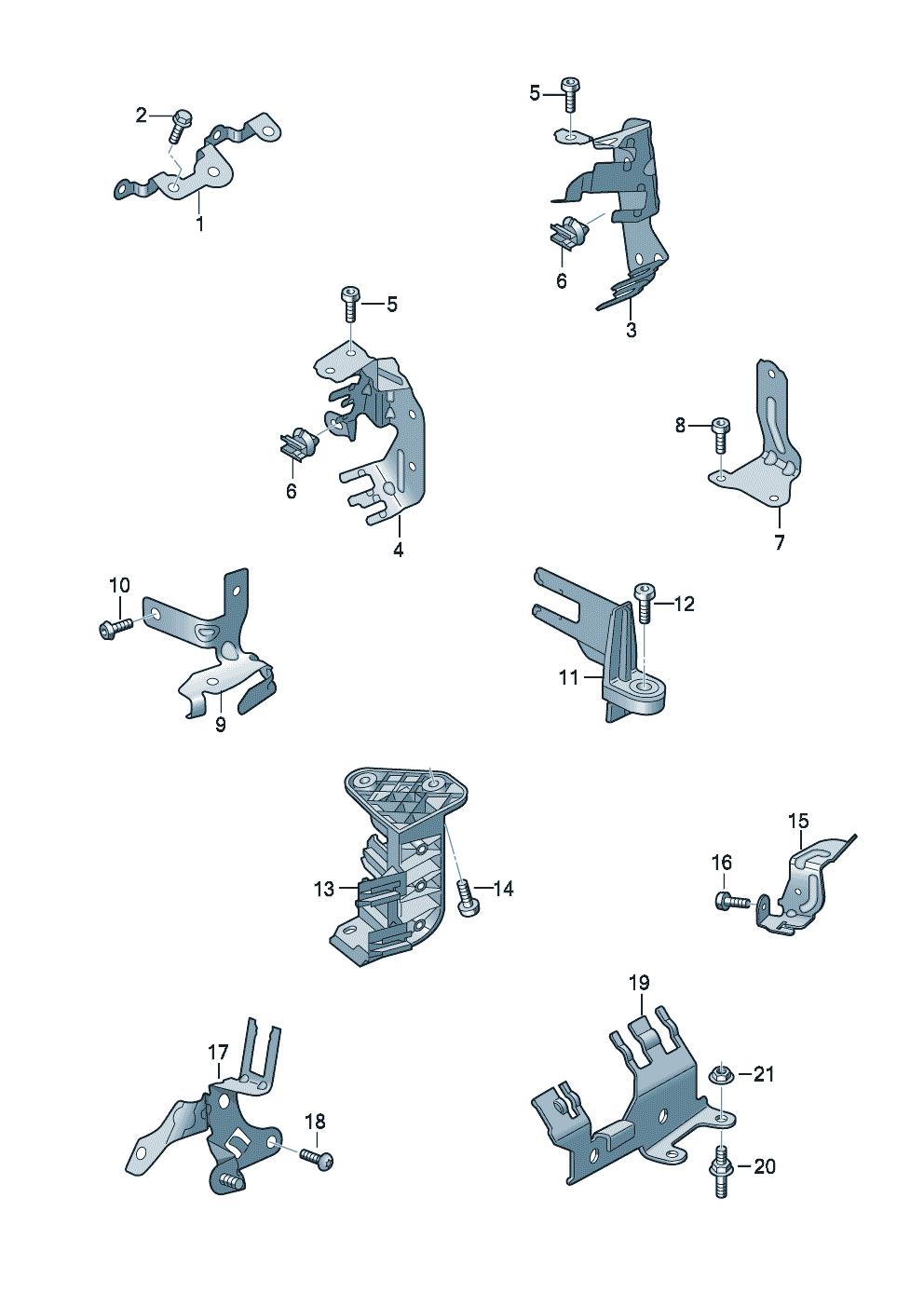 2
1
5
6
3
5
6
4
8
7
10
9
12
11
13
14
15
16
17
18
19
21
20