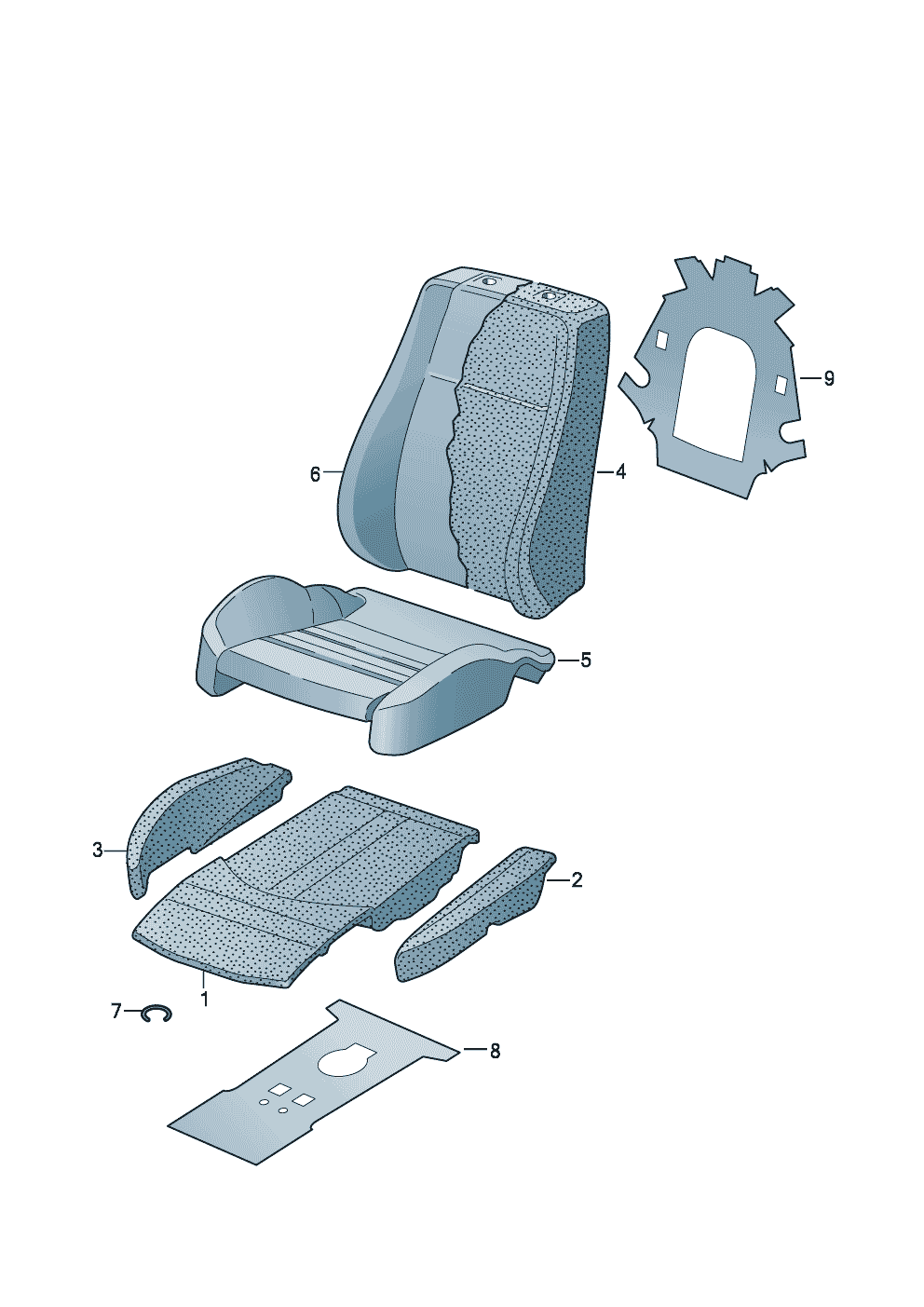 9
6
4
5
3
2
1
7
8