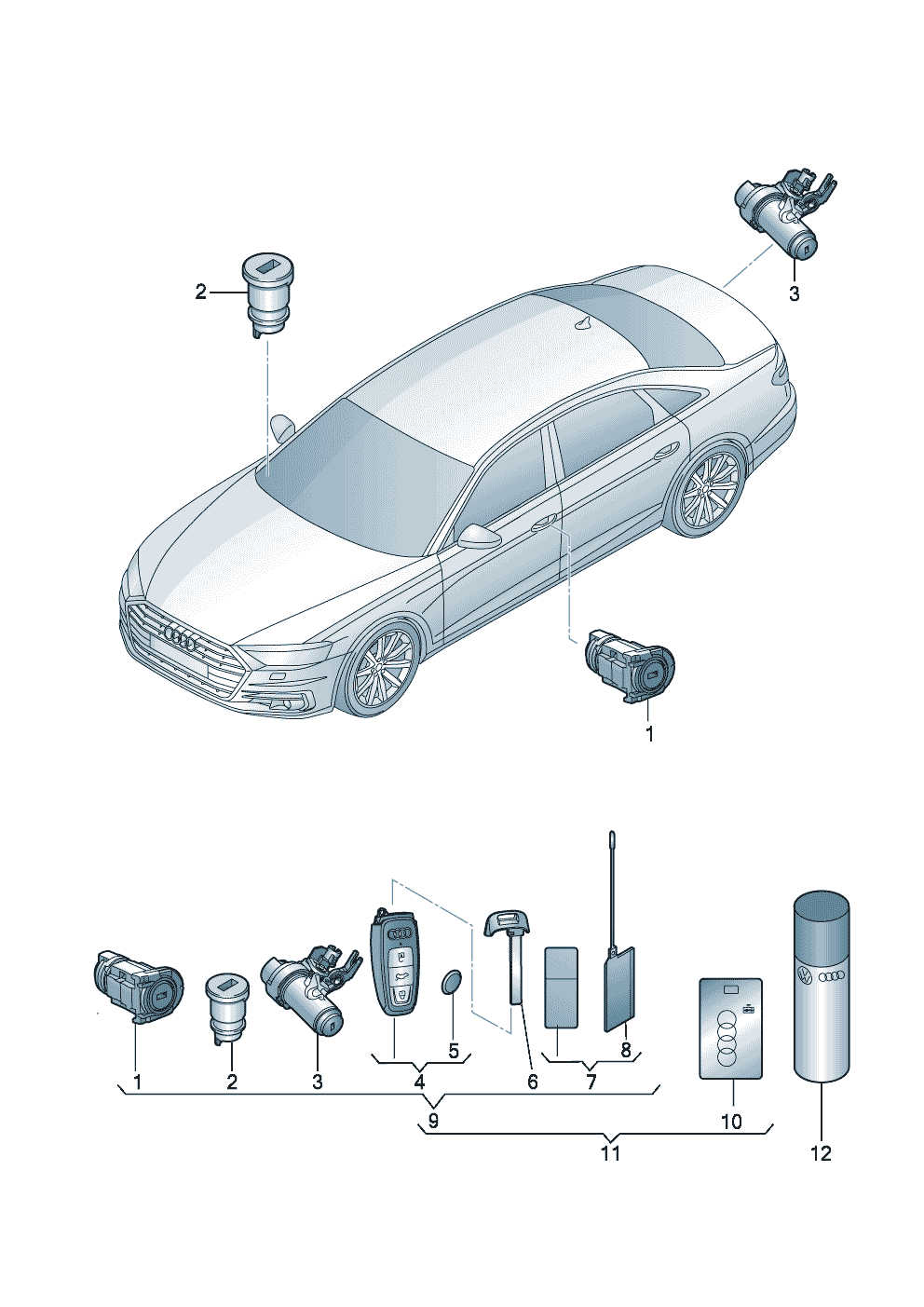 2

3

1

1
2
3
4
5
6
7
8
9
10
11
12