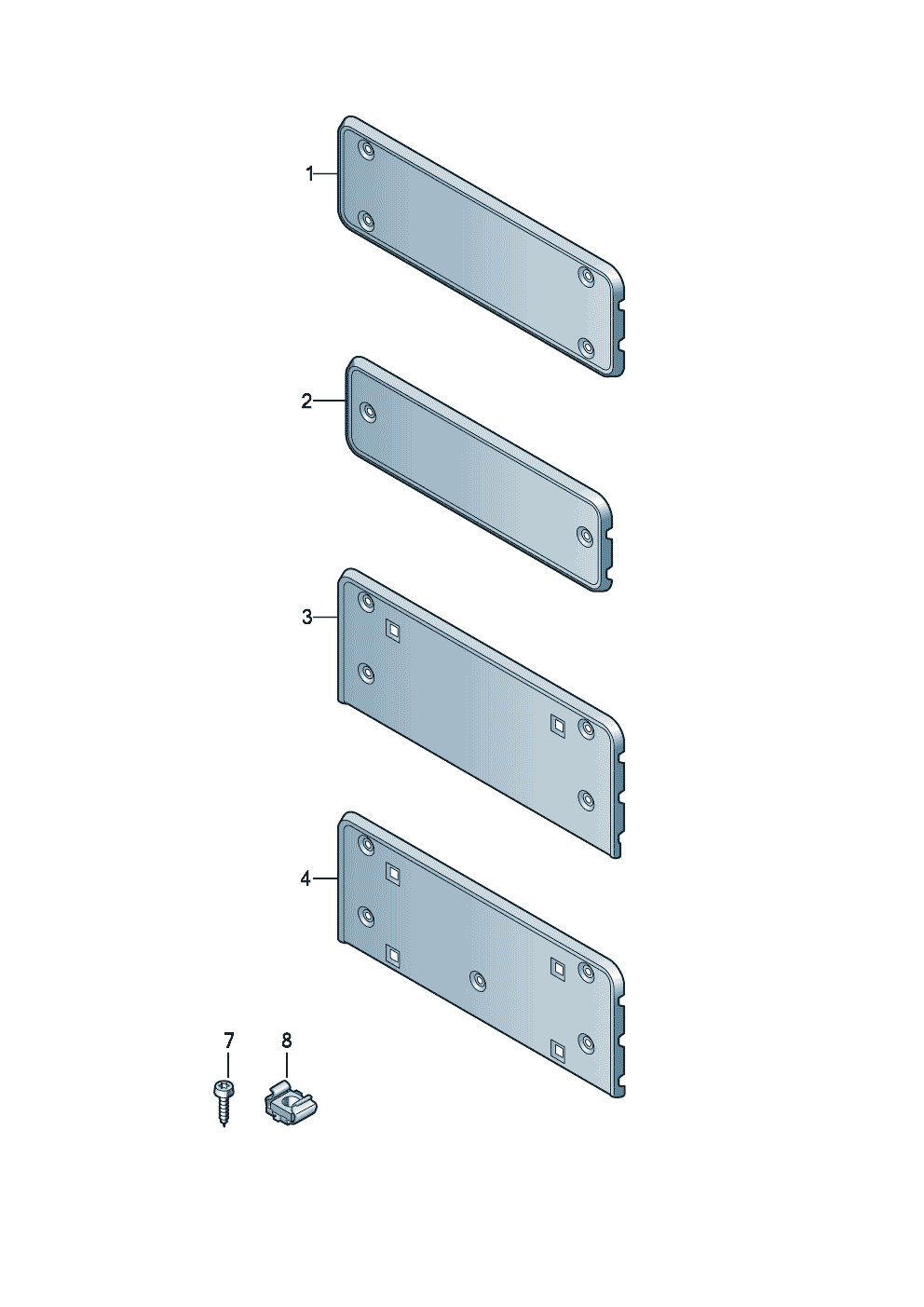 1
2
3
4
7
8