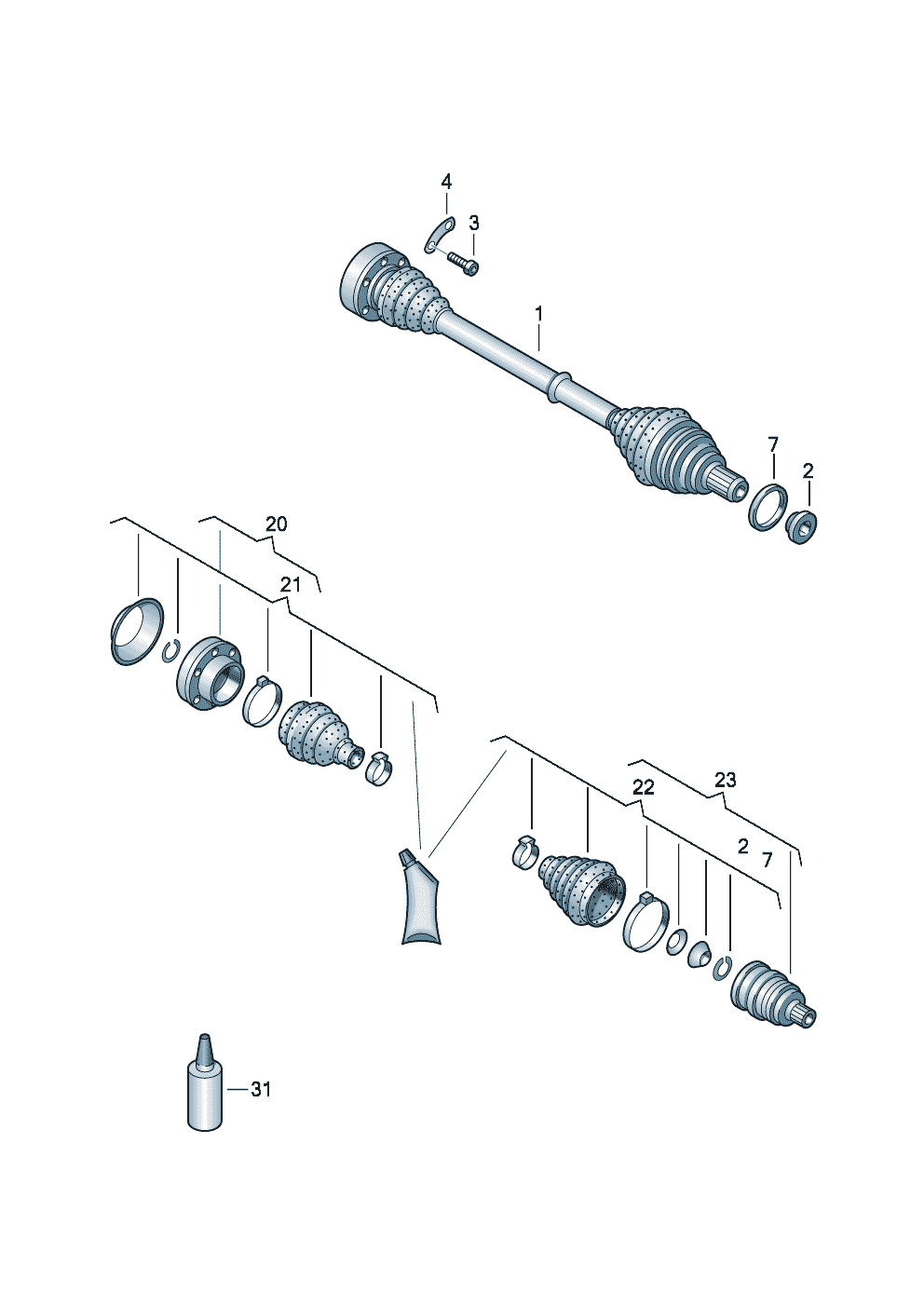 4
3
1
7
2
20
21
22
23
2
7
31